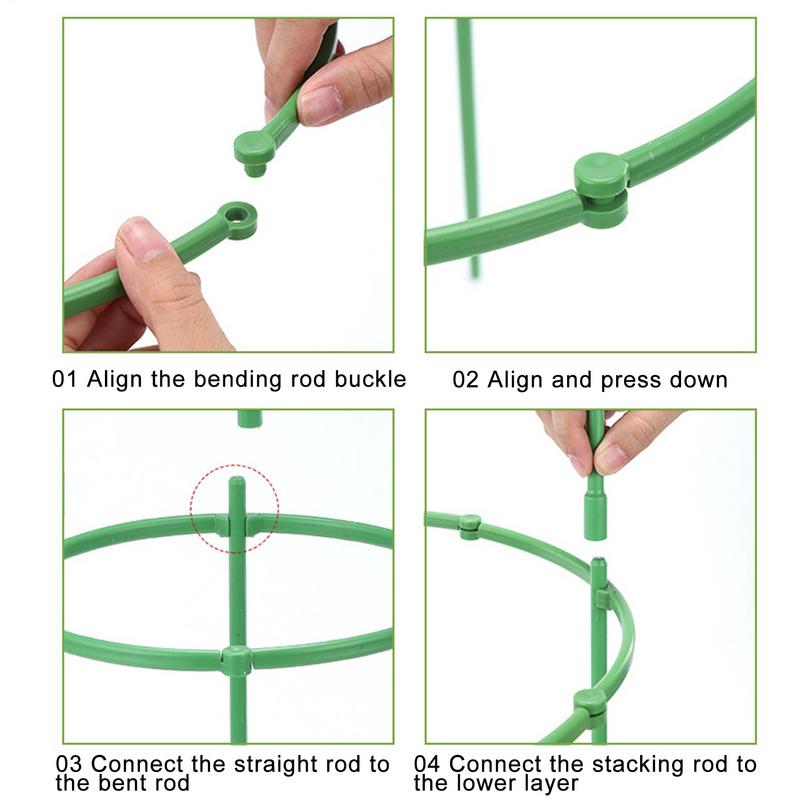 01 Align the bending rod buckle

02 Align and press down

03 Connect the straight rod to the bent rod

04 Connect the stacking rod to the lower layer