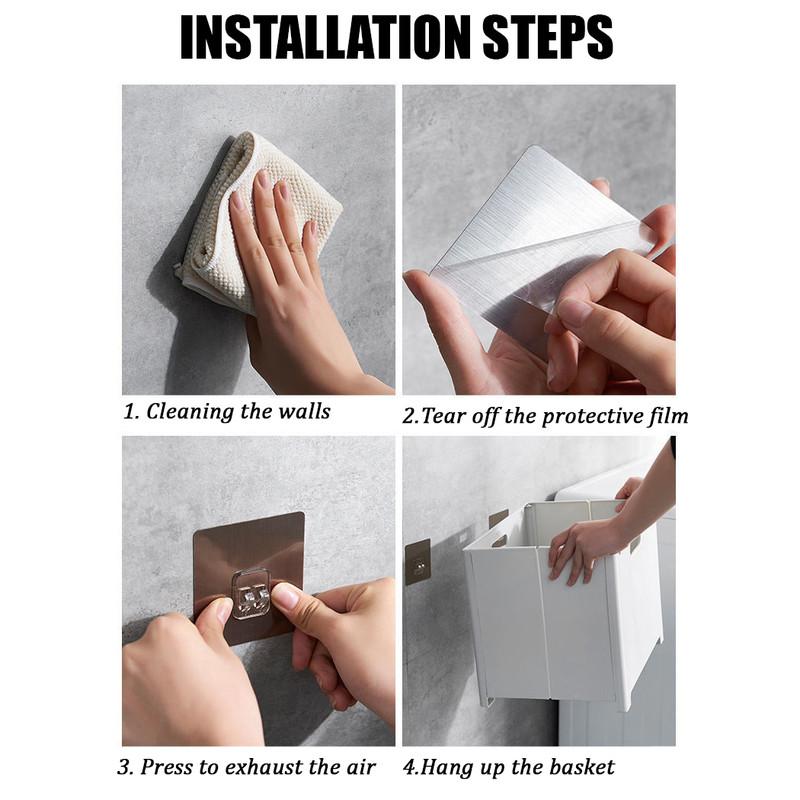 INSTALLATION STEPS

1. Cleaning the walls

2.Tear off the protective film

3. Press to exhaust the air

4.Hang up the basket