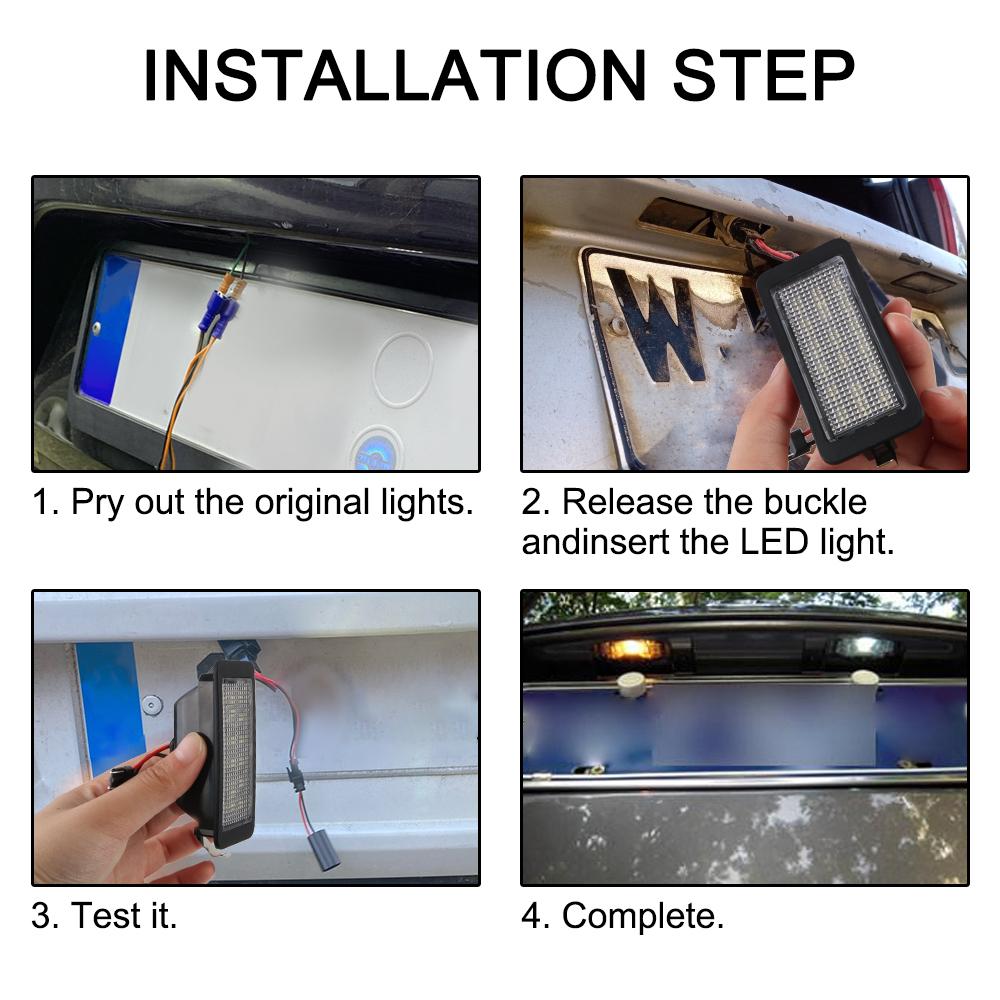 INSTALLATION STEP

W

1. Pry out the original lights.

2. Release the buckle andinsert the LED light.

3. Test it.

4. Complete.