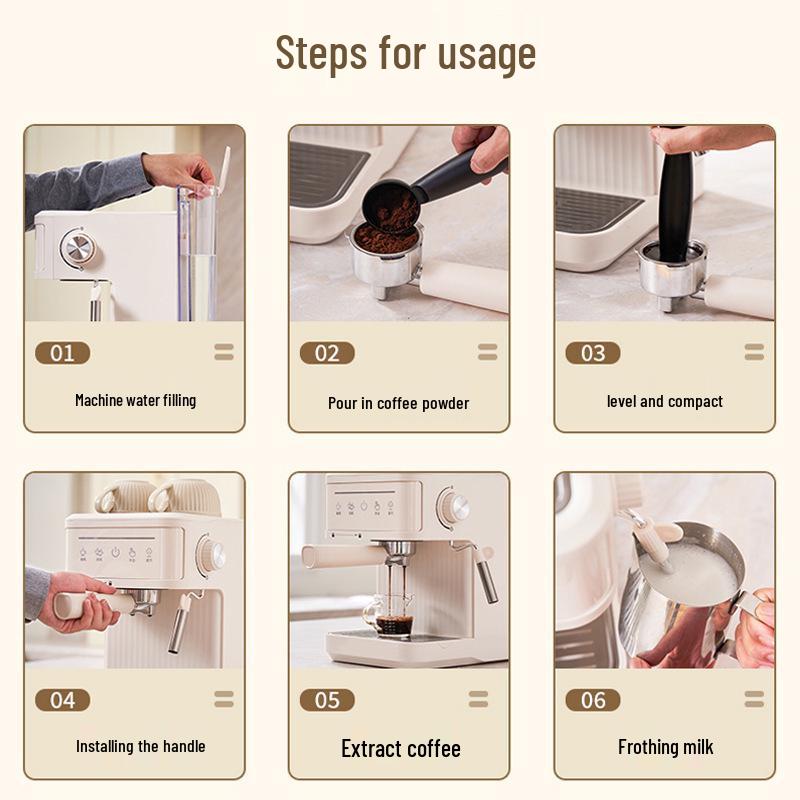 Steps for usage

01

Machine water filling

02

Pour in coffee powder

03

level and compact

04

Installing the handle

05

Extract coffee

06

Frothing milk