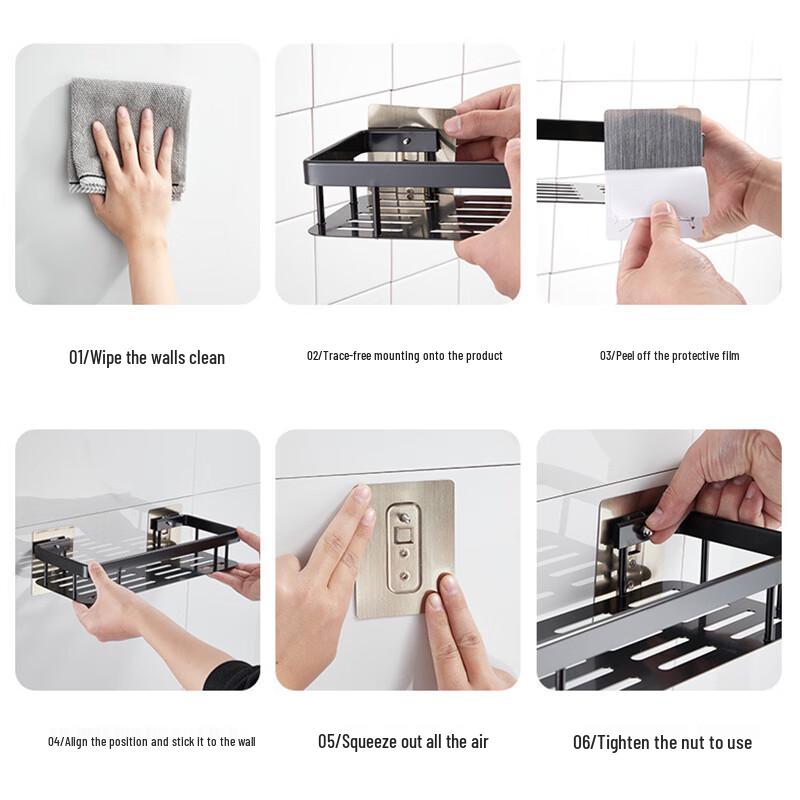 01/Wipe the walls clean

02/Trace-free mounting onto the product

03/Peel off the protective film

04/Align the position and stick it to the wall

05/Squeeze out all the air

06/Tighten the nut to use