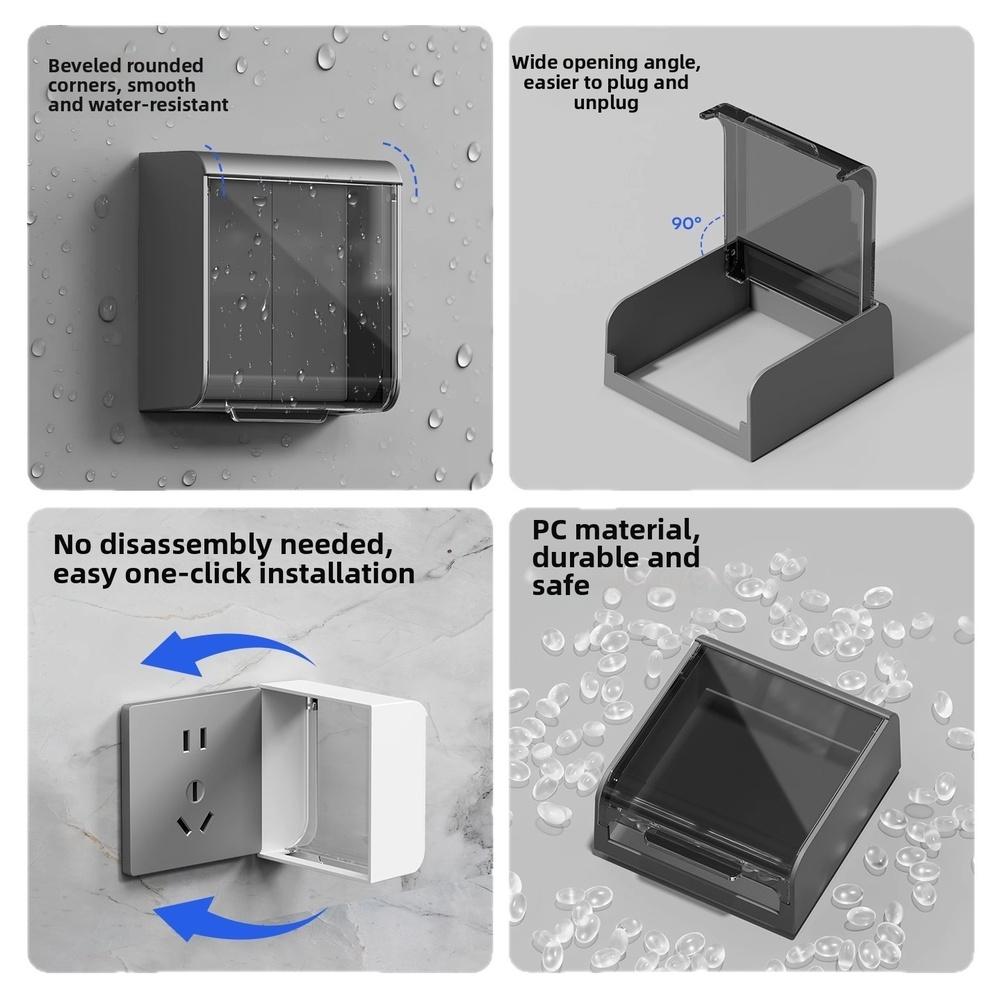 Beveled rounded corners, smooth and water-resistant

Wide opening angle, easier to plug and unplug

90°

No disassembly needed, easy one-click installation

PC material, durable and safe