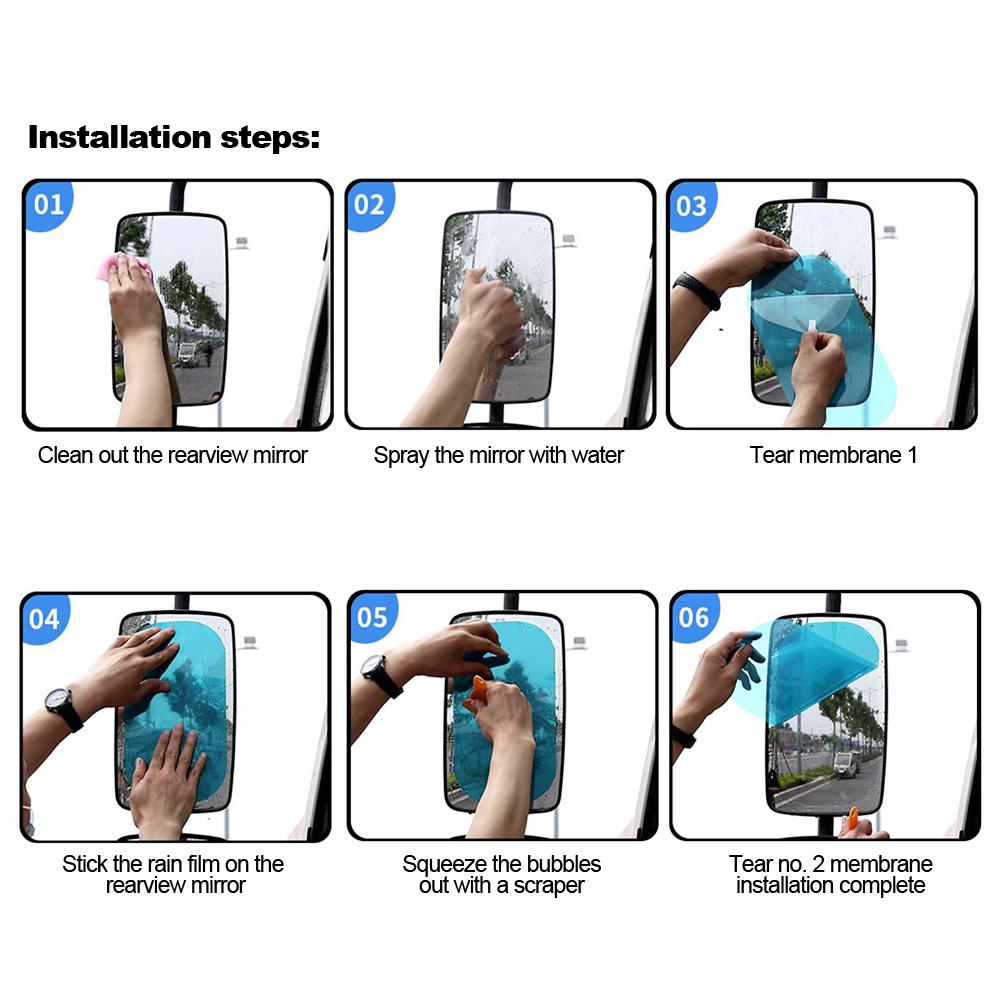 Installation steps:

01

Clean out the rearview mirror

02

Spray the mirror with water

03

Tear membrane 1

04

Stick the rain film on the rearview mirror

05

Squeeze the bubbles out with a scraper

06

Tear no. 2 membrane installation complete