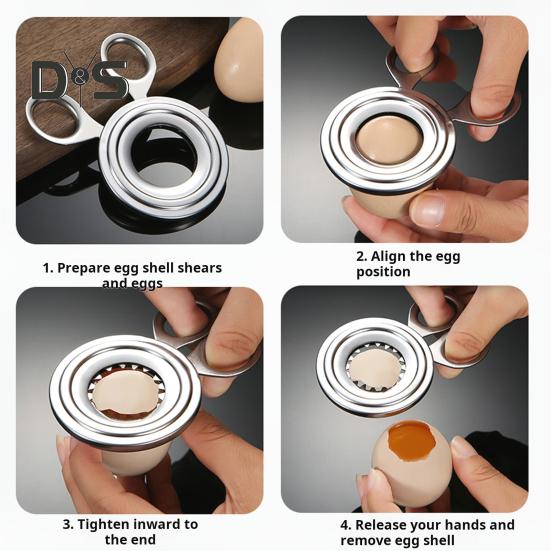 D&S

1. Prepare egg shell shears and eggs

2. Align the egg position

3. Tighten inward to the end

4. Release your hands and remove egg shell