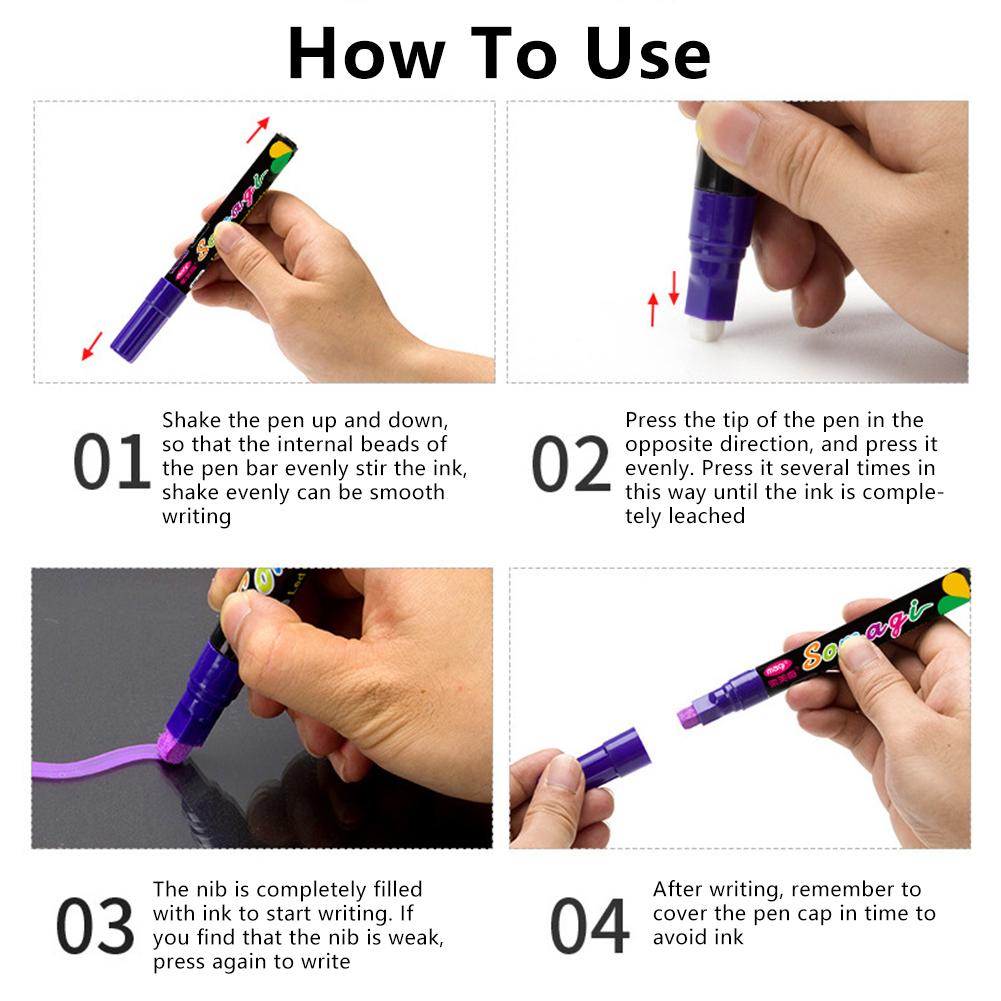 How To Use

Somagi

01 Shake the pen up and down, so that the internal beads of the pen bar evenly stir the ink, shake evenly can be smooth writing

02 Press the tip of the pen in the opposite direction, and press it evenly. Press it several times in this way until the ink is completely leached

Somagi

03 The nib is completely filled with ink to start writing. If you find that the nib is weak, press again to write

04 After writing, remember to cover the pen cap in time to avoid ink