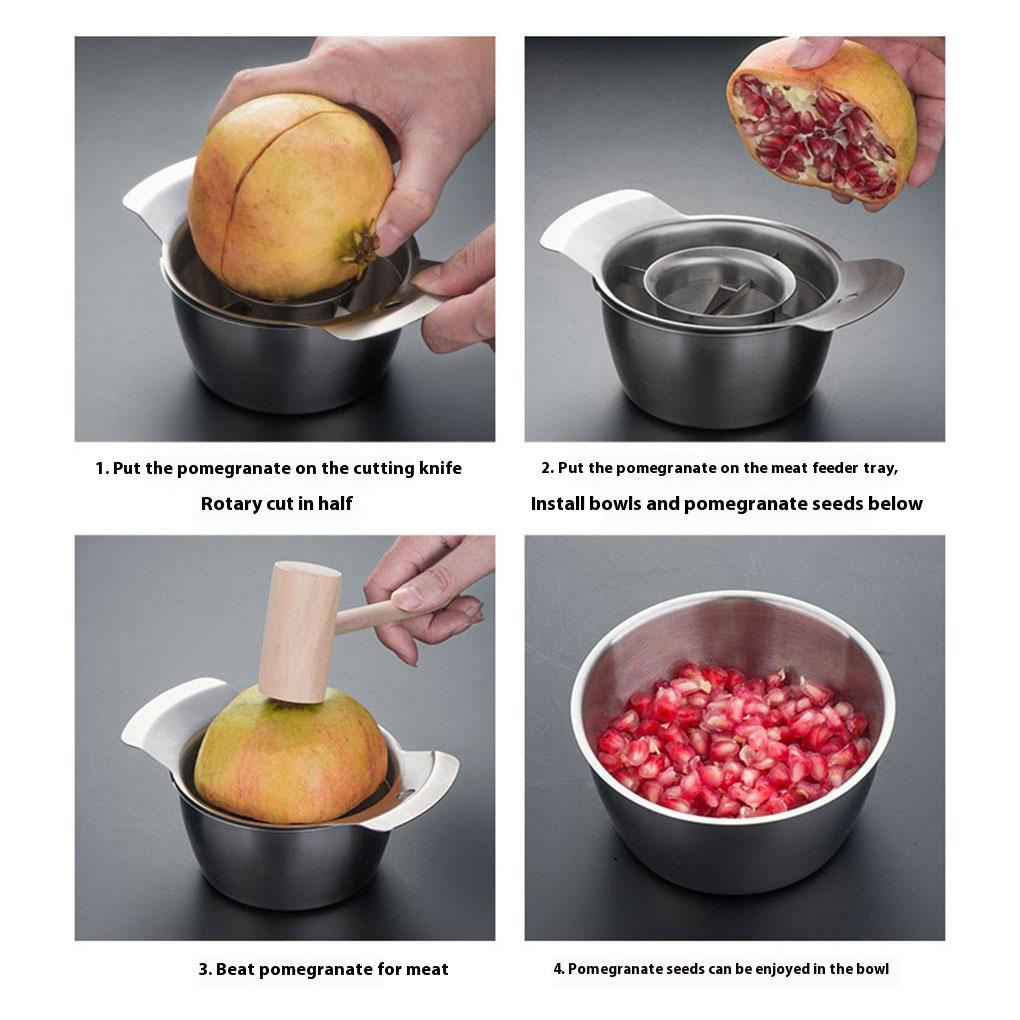 1. Put the pomegranate on the cutting knife

Rotary cut in half

2. Put the pomegranate on the meat feeder tray,

Install bowls and pomegranate seeds below

3. Beat pomegranate for meat

4. Pomegranate seeds can be enjoyed in the bowl