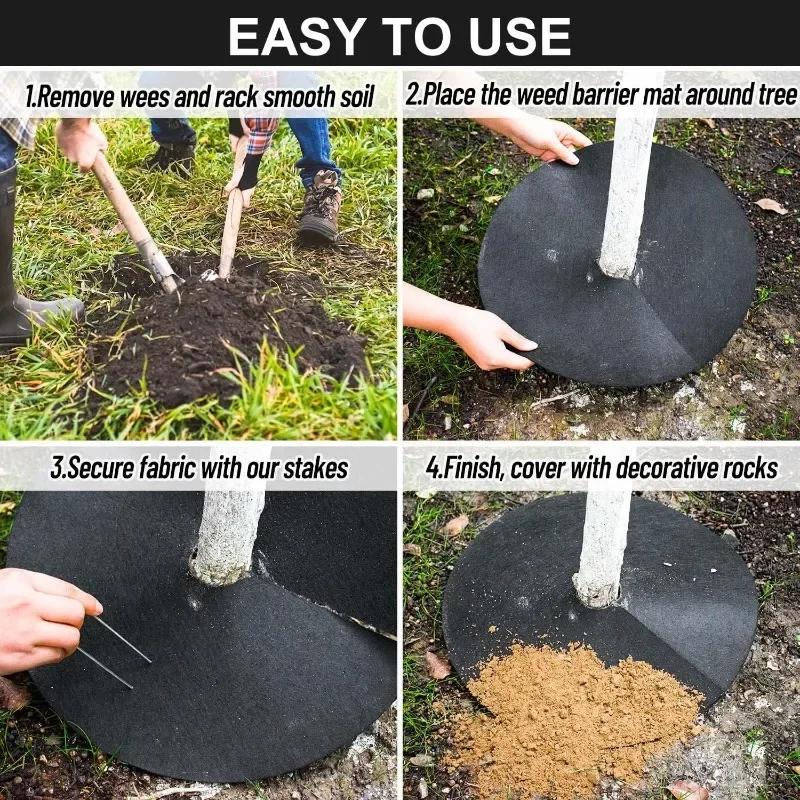 EASY TO USE

1.Remove wees and rack smooth soil

2.Place the weed barrier mat around tree

3.Secure fabric with our stakes

4.Finish, cover with decorative rocks