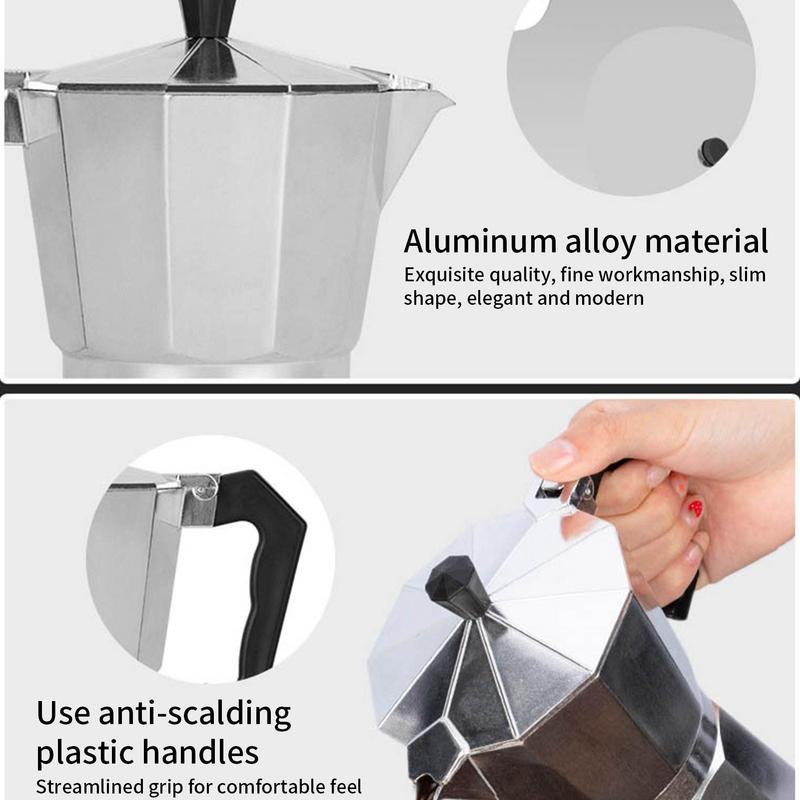 Aluminum alloy material
Exquisite quality, fine workmanship, slim shape, elegant and modern

Use anti-scalding plastic handles
Streamlined grip for comfortable feel