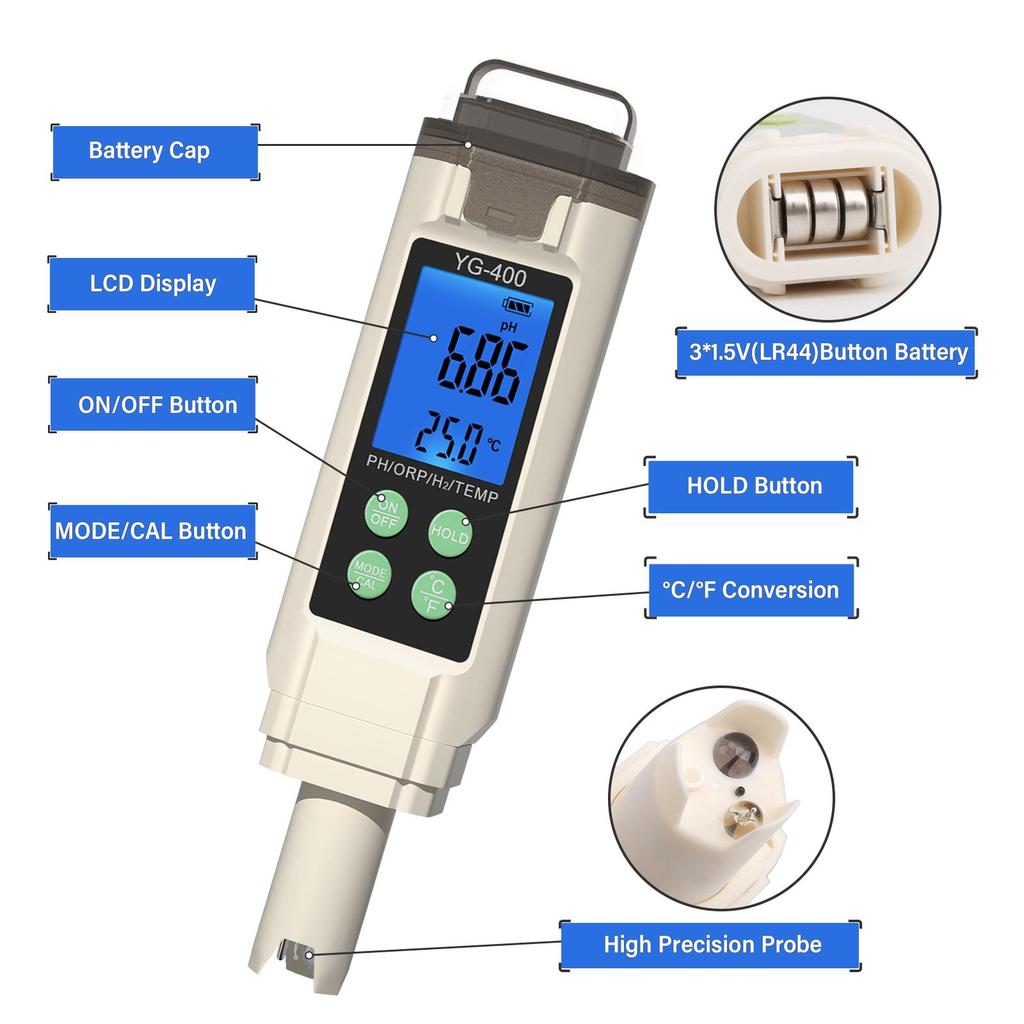 Battery Cap

LCD Display

ON/OFF Button

MODE/CAL Button

YG-400

pH

6.86

25.0 ℃

PH/ORP/$H_2$/TEMP

ON OFF

HOLD

MODE CAL

℃ ℉

3*1.5V(LR44)Button Battery

HOLD Button

°C/°F Conversion

High Precision Probe