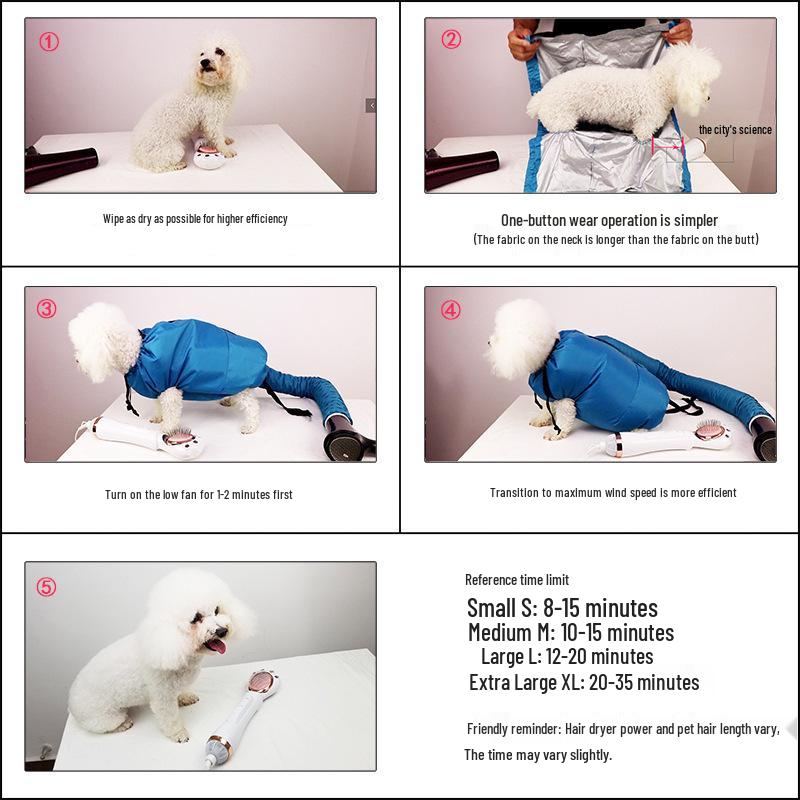 ①

Wipe as dry as possible for higher efficiency

②

the city's science

One-button wear operation is simpler

(The fabric on the neck is longer than the fabric on the butt)

③

Turn on the low fan for 1-2 minutes first

④

Transition to maximum wind speed is more efficient

⑤

Reference time limit

Small S: 8-15 minutes
Medium M: 10-15 minutes
Large L: 12-20 minutes
Extra Large XL: 20-35 minutes

Friendly reminder: Hair dryer power and pet hair length vary, The time may vary slightly.