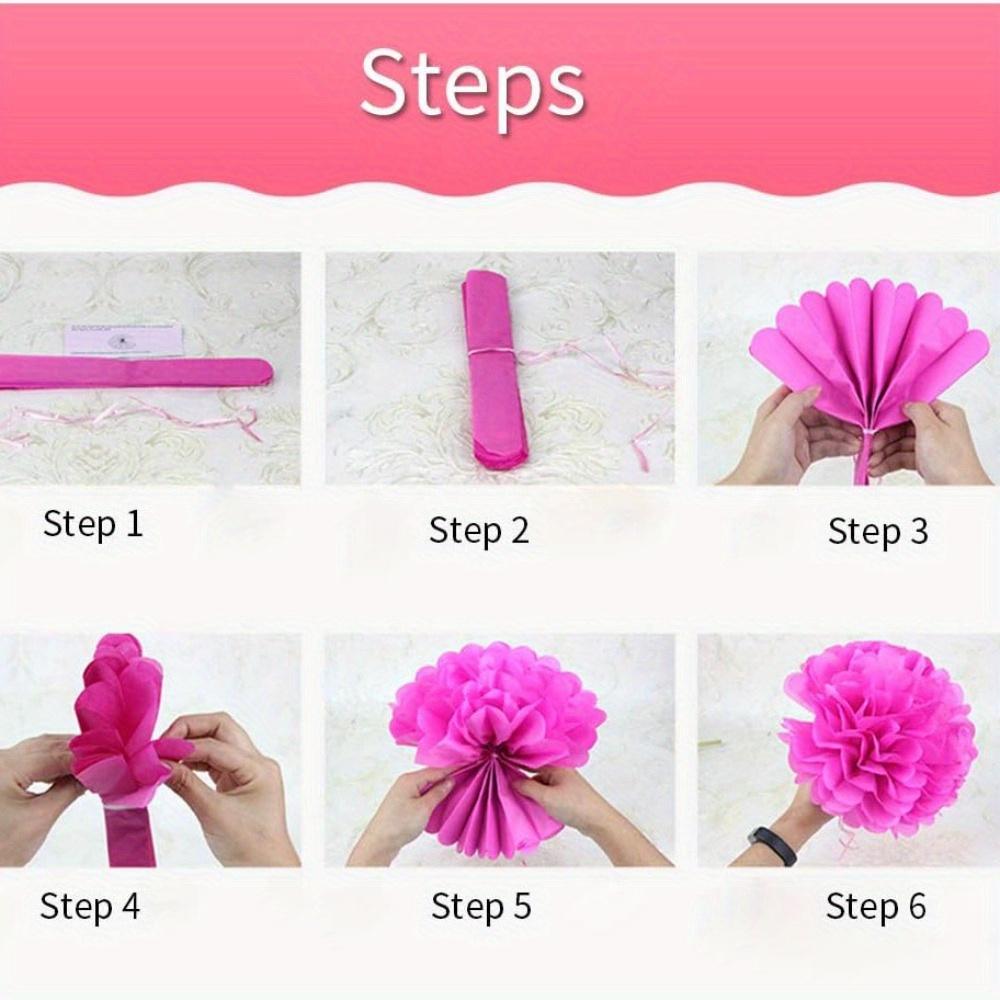 Steps

Step 1

Step 2

Step 3

Step 4

Step 5

Step 6