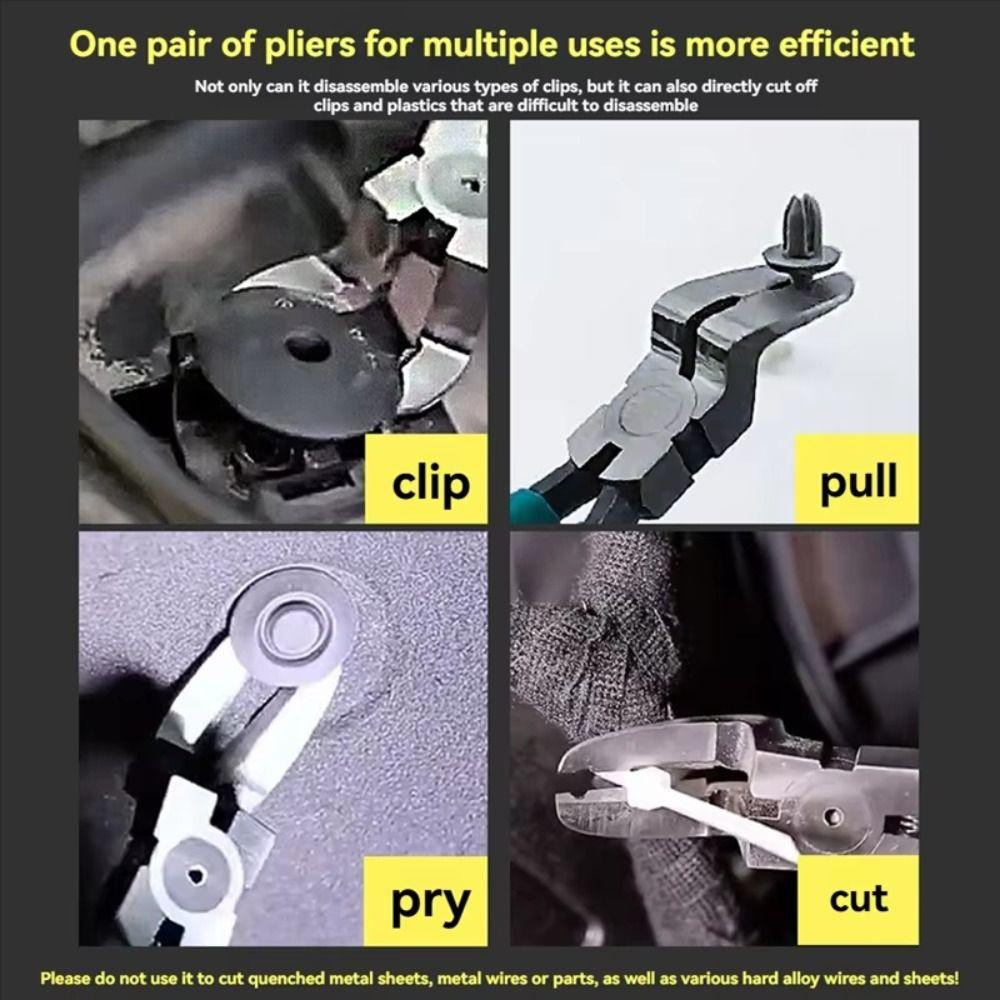 One pair of pliers for multiple uses is more efficient

Not only can it disassemble various types of clips, but it can also directly cut off clips and plastics that are difficult to disassemble

clip

pull

pry

cut

Please do not use it to cut quenched metal sheets, metal wires or parts, as well as various hard alloy wires and sheets!