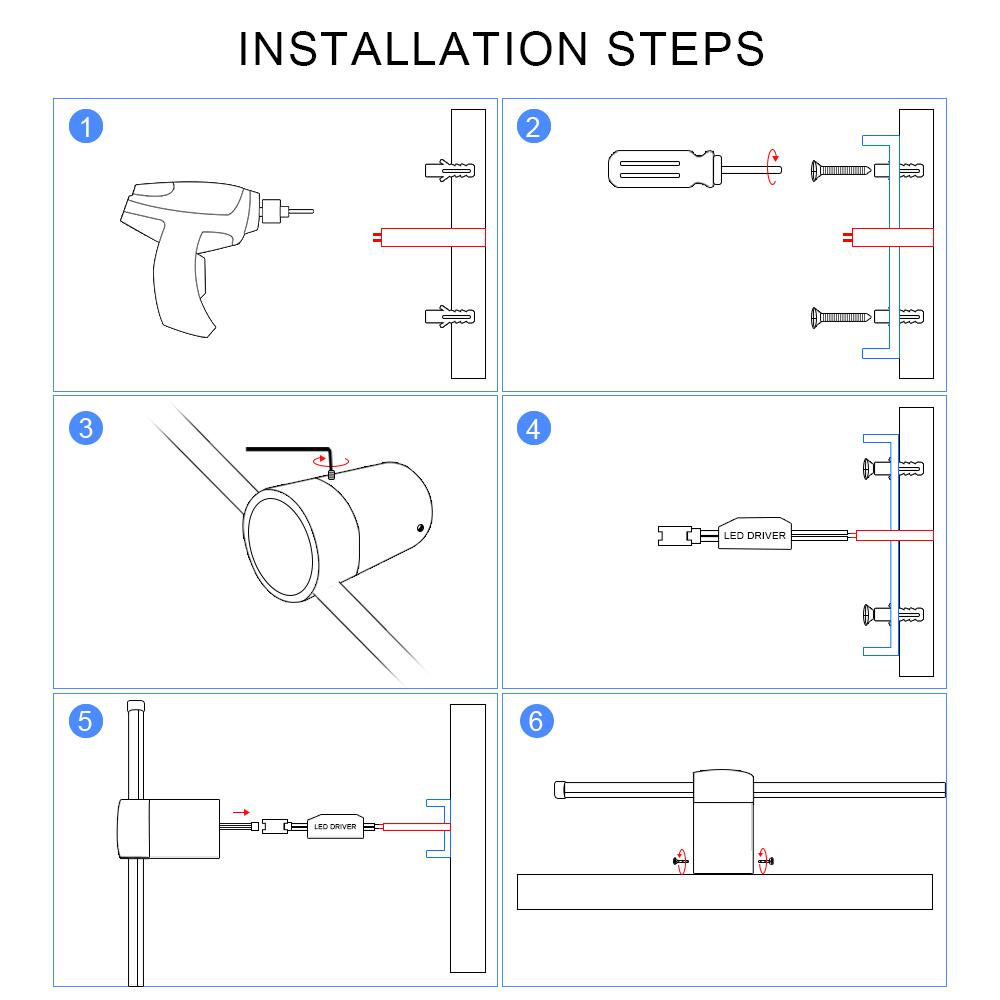 INSTALLATION STEPS

1

2

3

4

LED DRIVER

5

LED DRIVER

6