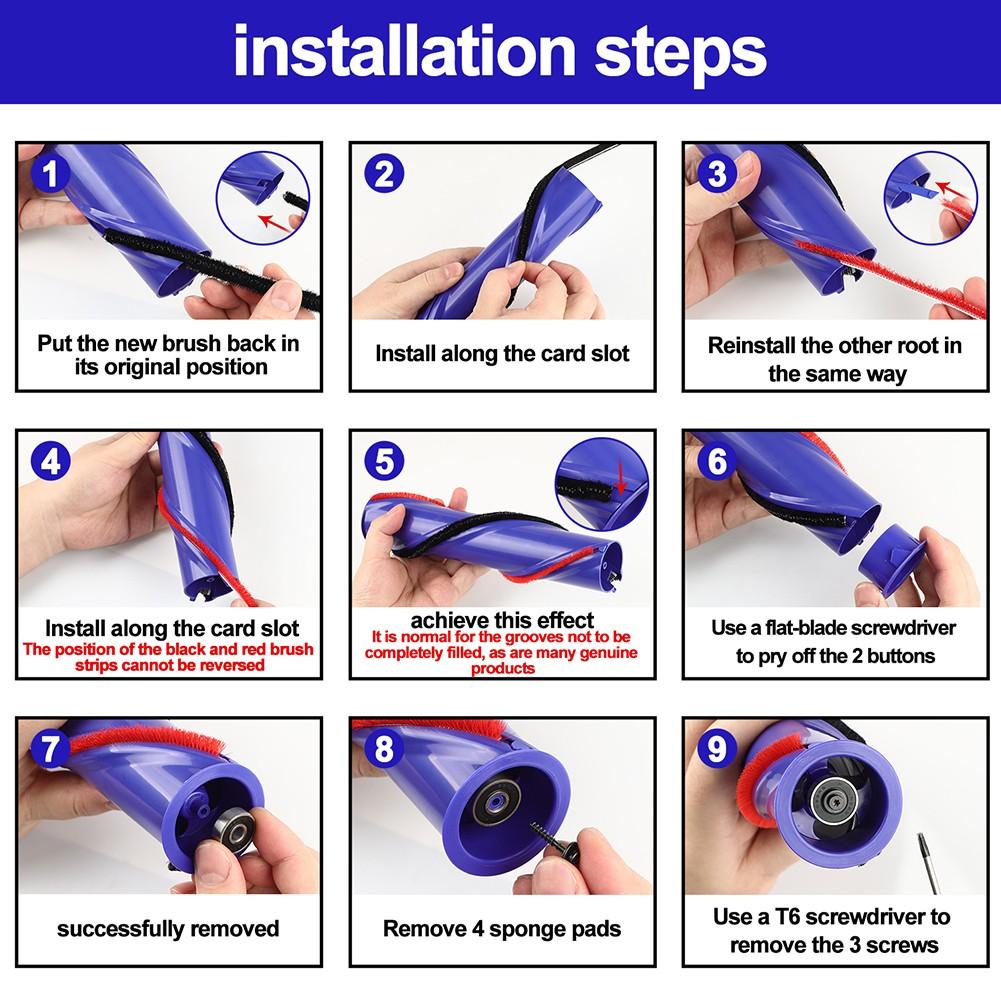 installation steps

1
Put the new brush back in its original position

2
Install along the card slot

3
Reinstall the other root in the same way

4
Install along the card slot
The position of the black and red brush strips cannot be reversed

5
achieve this effect
It is normal for the grooves not to be completely filled, as are many genuine products

6
Use a flat-blade screwdriver to pry off the 2 buttons

7
successfully removed

8
Remove 4 sponge pads

9
Use a T6 screwdriver to remove the 3 screws