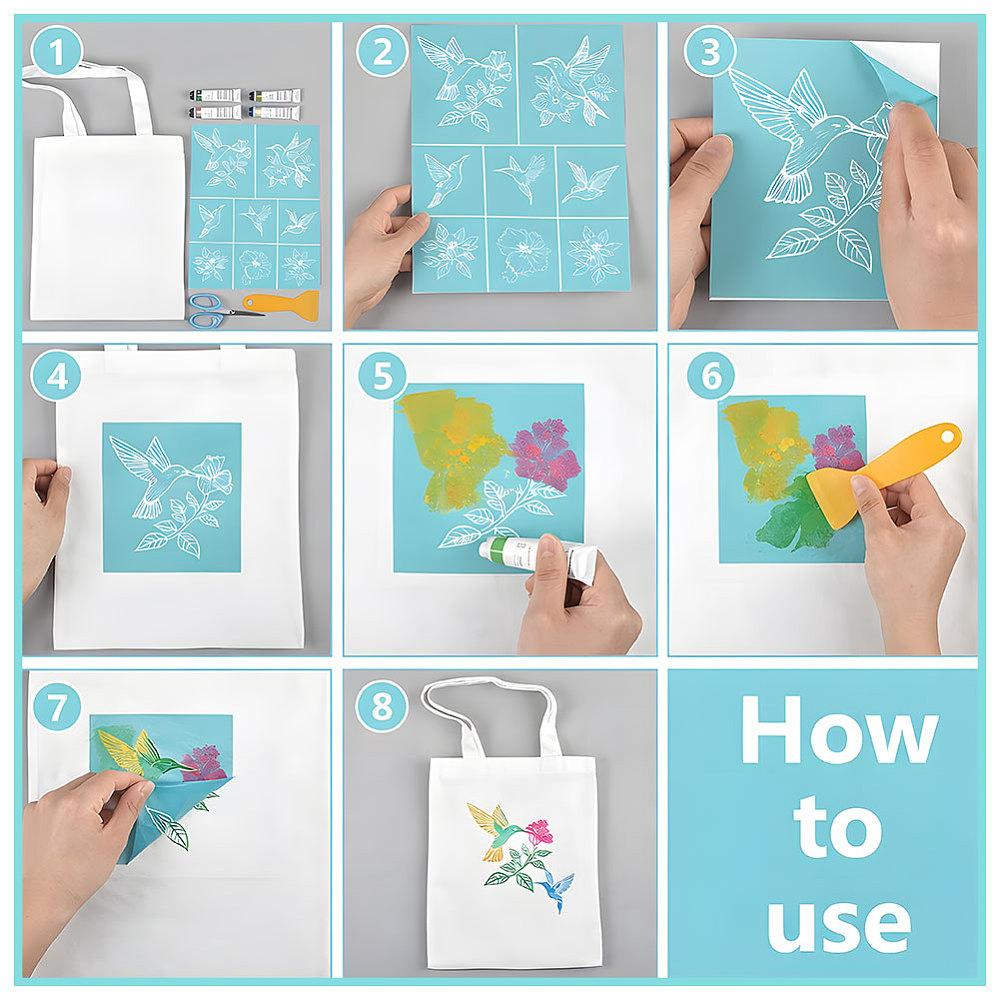 1

2

3

4

5

6

7

8

How to use