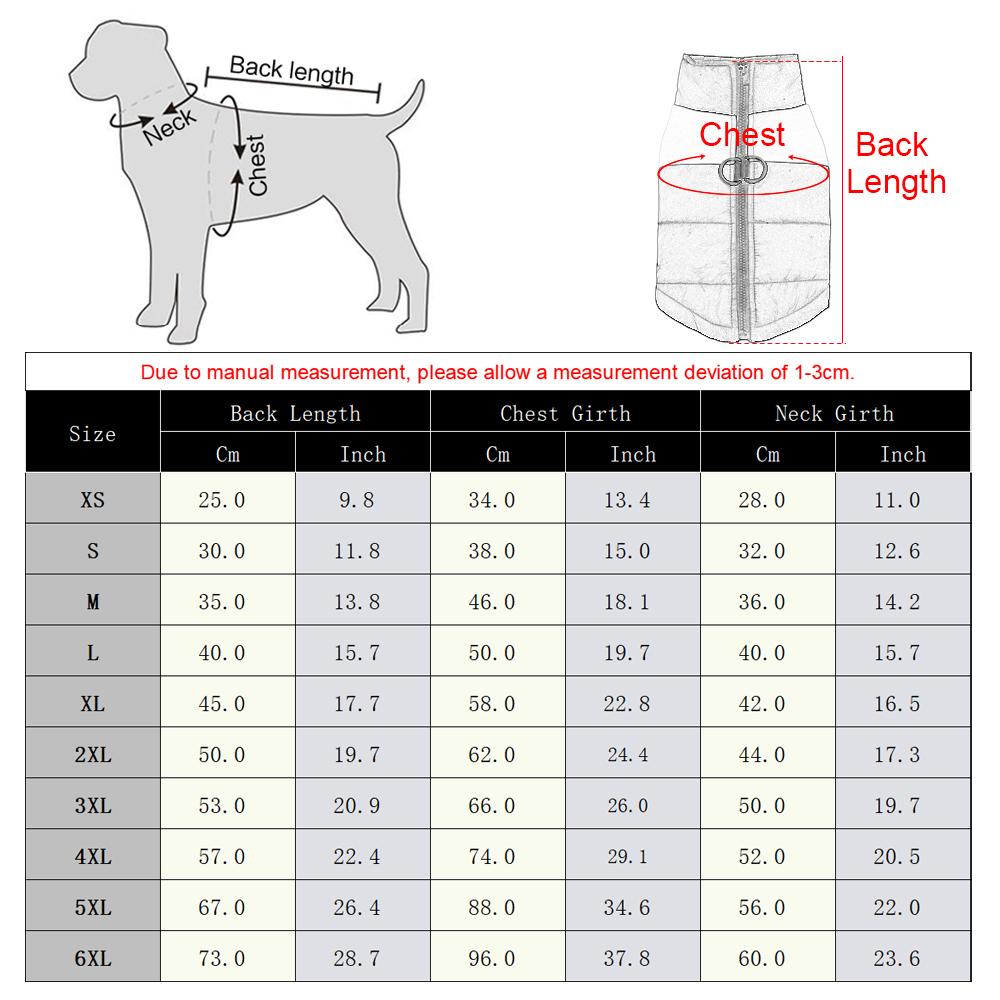 Back length
Neck
Chest

Chest
Back Length

Due to manual measurement, please allow a measurement deviation of 1-3cm.

| Size | Back Length Cm | Back Length Inch | Chest Girth Cm | Chest Girth Inch | Neck Girth Cm | Neck Girth Inch |
|---|---|---|---|---|---|---|
| XS | 25.0 | 9.8 | 34.0 | 13.4 | 28.0 | 11.0 |
| S | 30.0 | 11.8 | 38.0 | 15.0 | 32.0 | 12.6 |
| M | 35.0 | 13.8 | 46.0 | 18.1 | 36.0 | 14.2 |
| L | 40.0 | 15.7 | 50.0 | 19.7 | 40.0 | 15.7 |
| XL | 45.0 | 17.7 | 58.0 | 22.8 | 42.0 | 16.5 |
| 2XL | 50.0 | 19.7 | 62.0 | 24.4 | 44.0 | 17.3 |
| 3XL | 53.0 | 20.9 | 66.0 | 26.0 | 50.0 | 19.7 |
| 4XL | 57.0 | 22.4 | 74.0 | 29.1 | 52.0 | 20.5 |
| 5XL | 67.0 | 26.4 | 88.0 | 34.6 | 56.0 | 22.0 |
| 6XL | 73.0 | 28.7 | 96.0 | 37.8 | 60.0 | 23.6 |