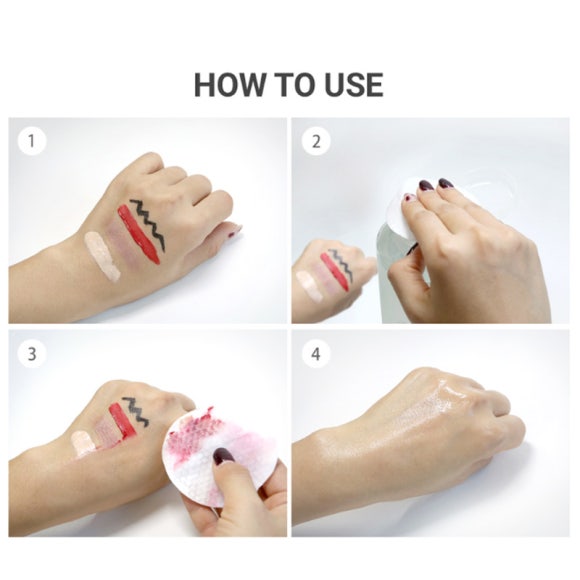 HOW TO USE

1

2

3

4