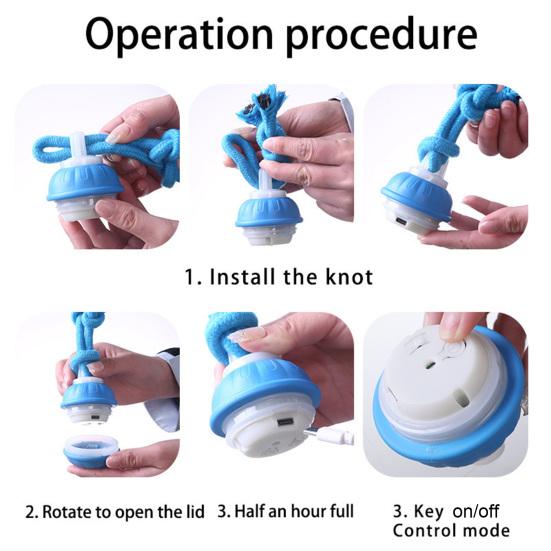 Operation procedure

1. Install the knot

2. Rotate to open the lid

3. Half an hour full

3. Key on/off Control mode