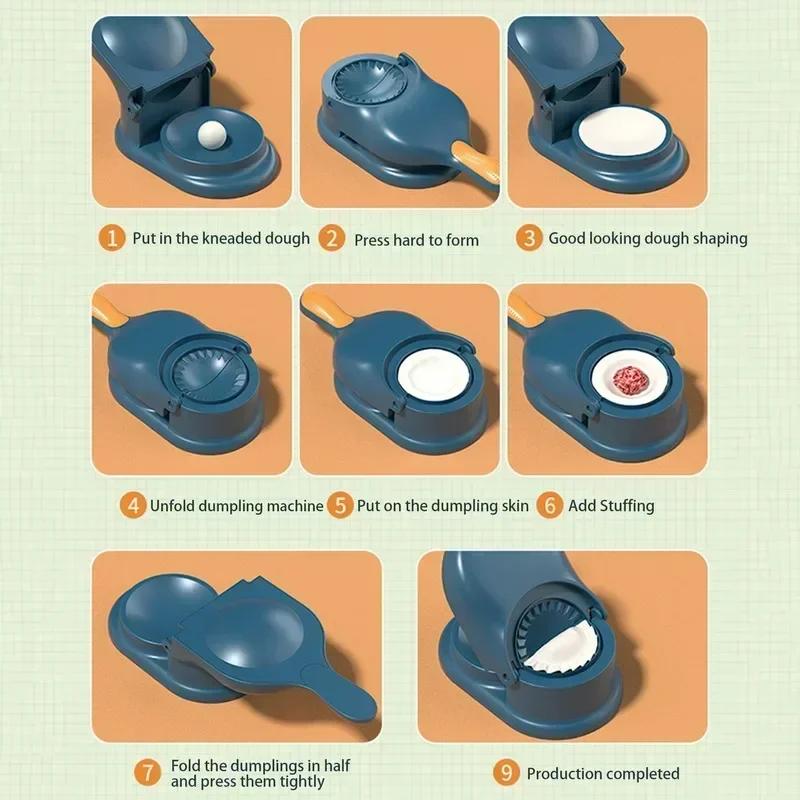 1 Put in the kneaded dough
2 Press hard to form
3 Good looking dough shaping

4 Unfold dumpling machine
5 Put on the dumpling skin
6 Add Stuffing

7 Fold the dumplings in half and press them tightly
9 Production completed