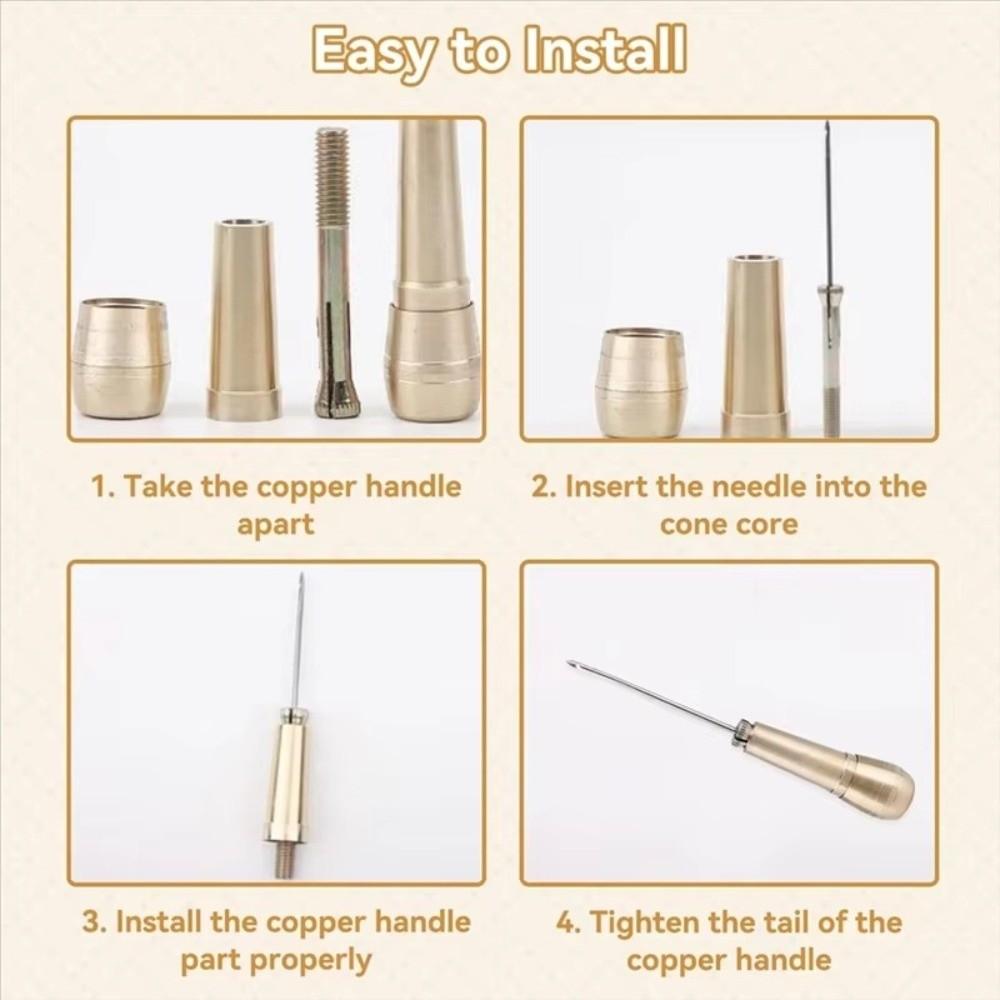 Easy to Install

1. Take the copper handle apart

2. Insert the needle into the cone core

3. Install the copper handle part properly

4. Tighten the tail of the copper handle