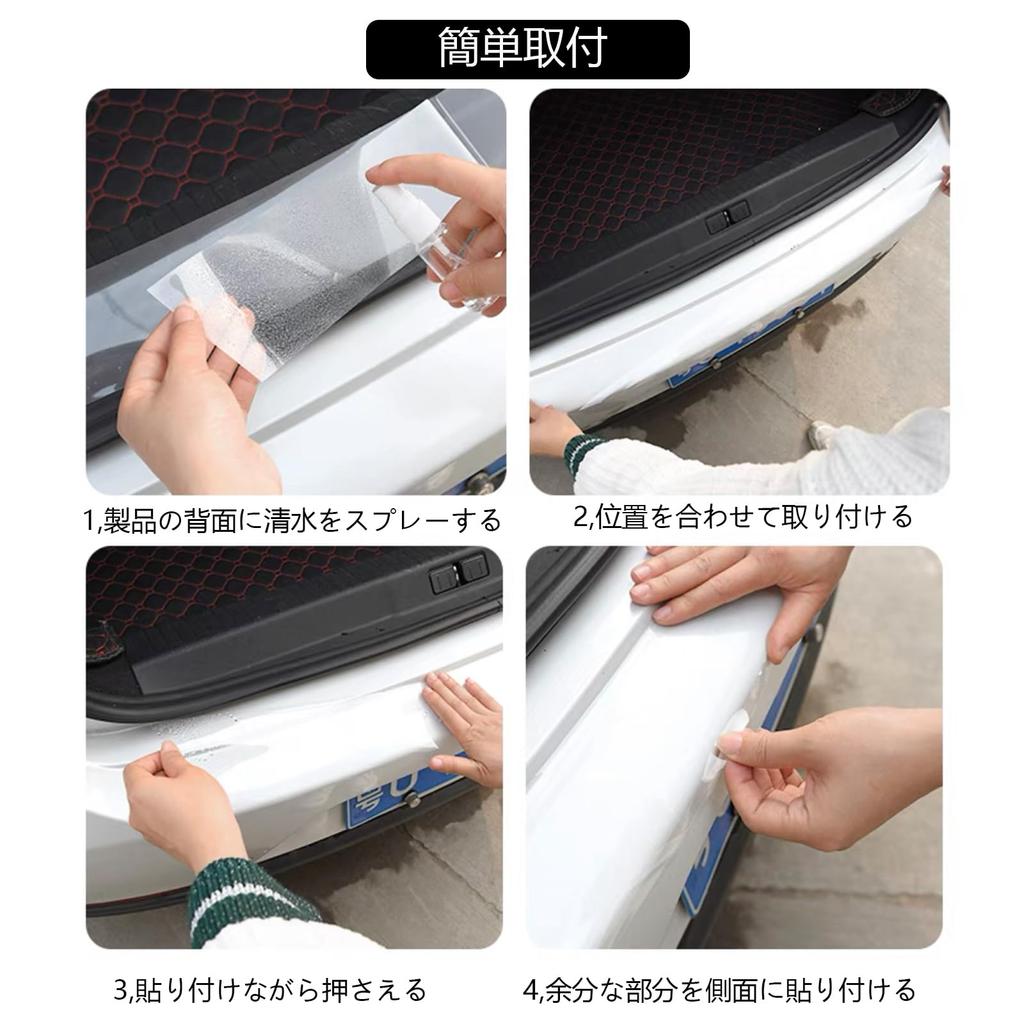 簡単取付

1,製品の背面に清水をスプレーする

2,位置を合わせて取り付ける

3,貼り付けながら押さえる

4,余分な部分を側面に貼り付ける