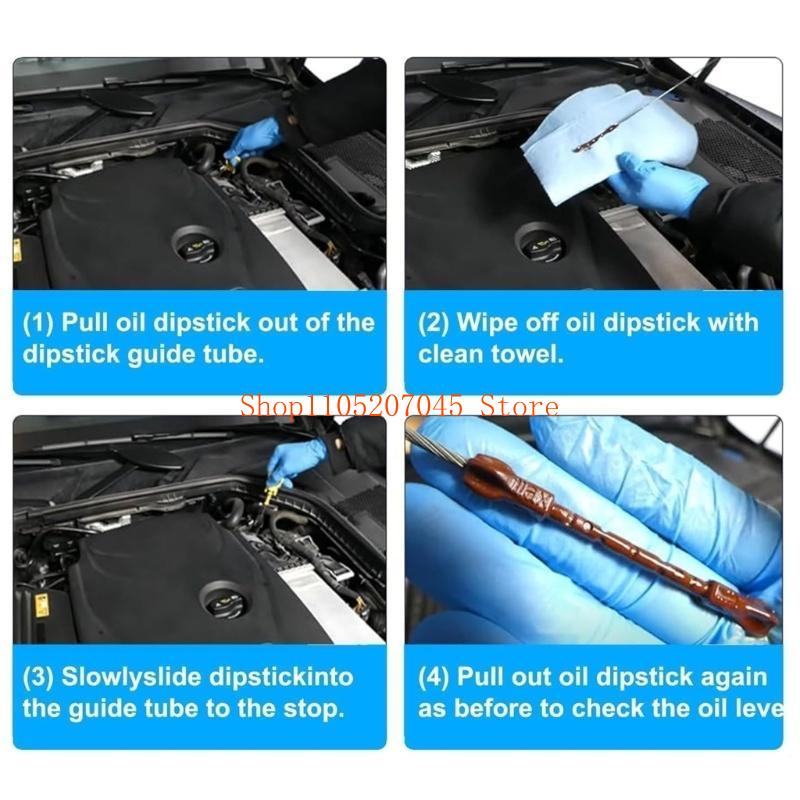 (1) Pull oil dipstick out of the dipstick guide tube.

(2) Wipe off oil dipstick with clean towel.

Shop1105207045 Store

(3) Slowlyslide dipstickinto the guide tube to the stop.

(4) Pull out oil dipstick again as before to check the oil leve