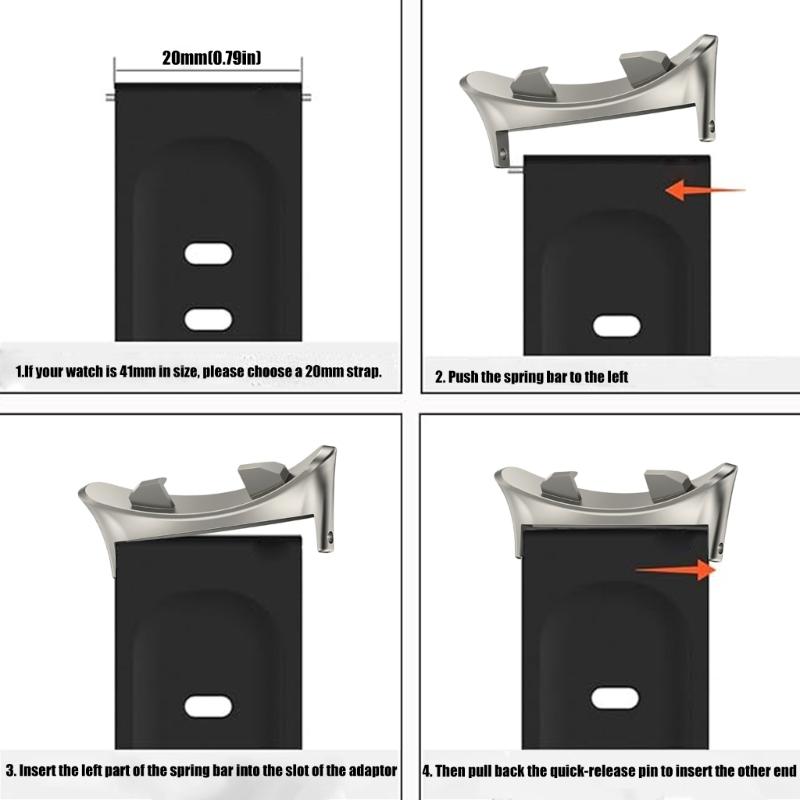 20mm(0.79in)

1.If your watch is 41mm in size, please choose a 20mm strap.

2. Push the spring bar to the left

3. Insert the left part of the spring bar into the slot of the adaptor

4. Then pull back the quick-release pin to insert the other end