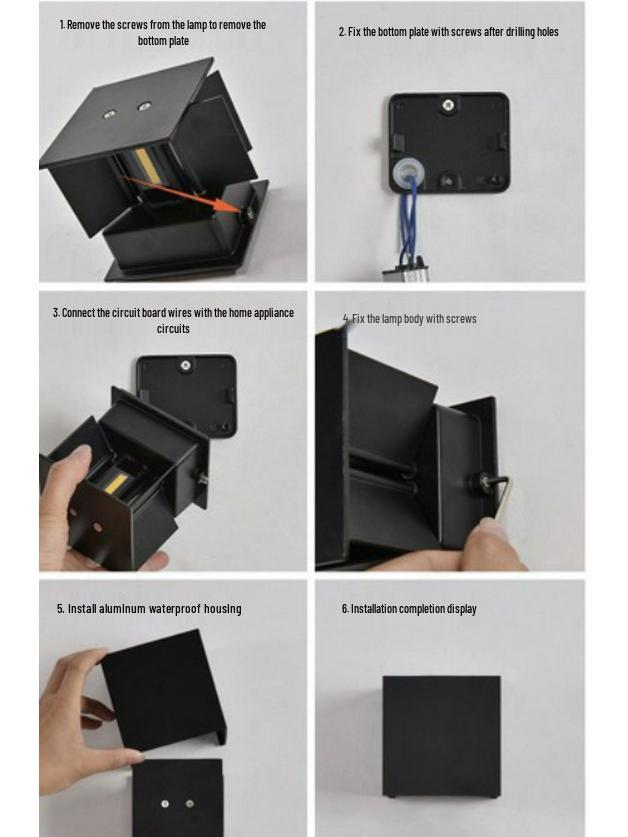 1. Remove the screws from the lamp to remove the bottom plate

2. Fix the bottom plate with screws after drilling holes

3. Connect the circuit board wires with the home appliance circuits

4. Fix the lamp body with screws

5. Install aluminum waterproof housing

6. Installation completion display