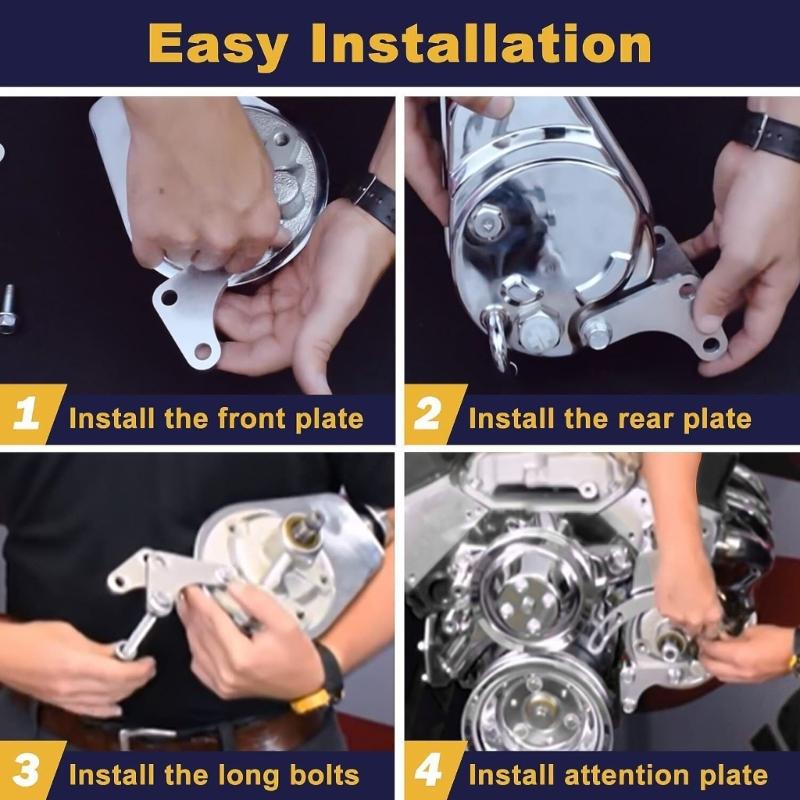 Easy Installation

1 Install the front plate

2 Install the rear plate

3 Install the long bolts

4 Install attention plate