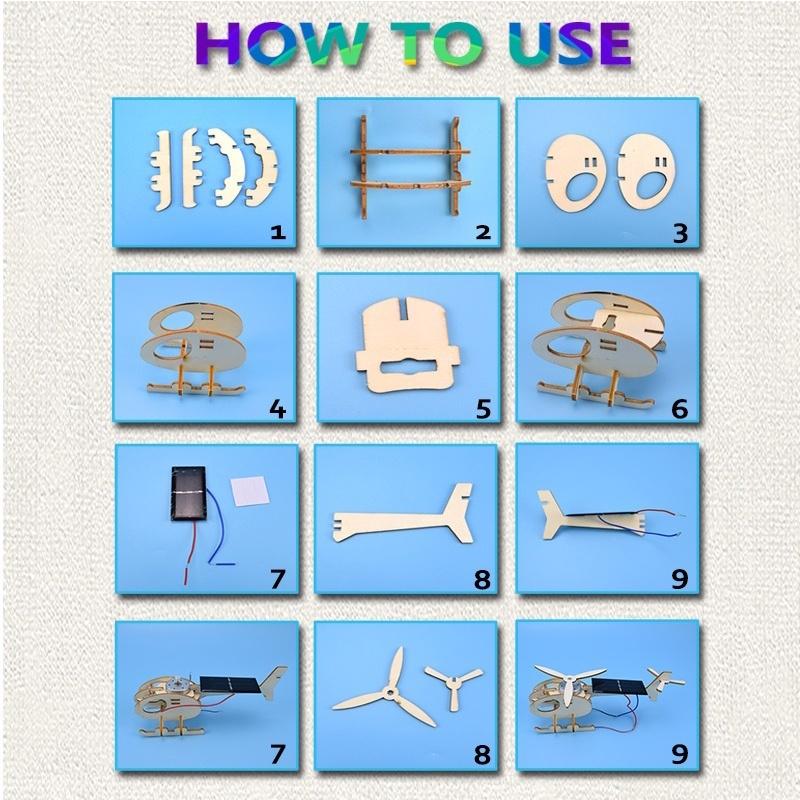 HOW TO USE

1

2

3

4

5

6

7

8

9

7

8

9