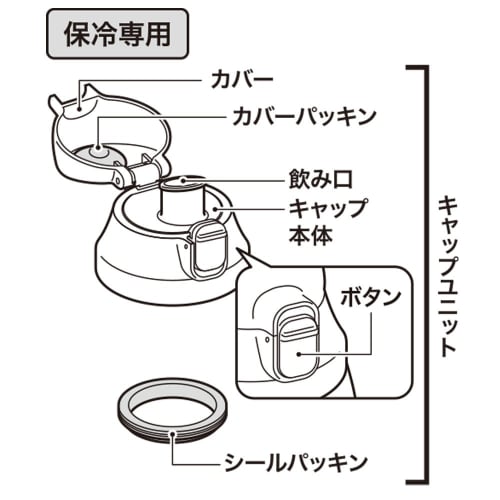 保冷専用

カバー

カバーパッキン

飲み口

キャップ本体

ボタン

シールパッキン

キャップユニット