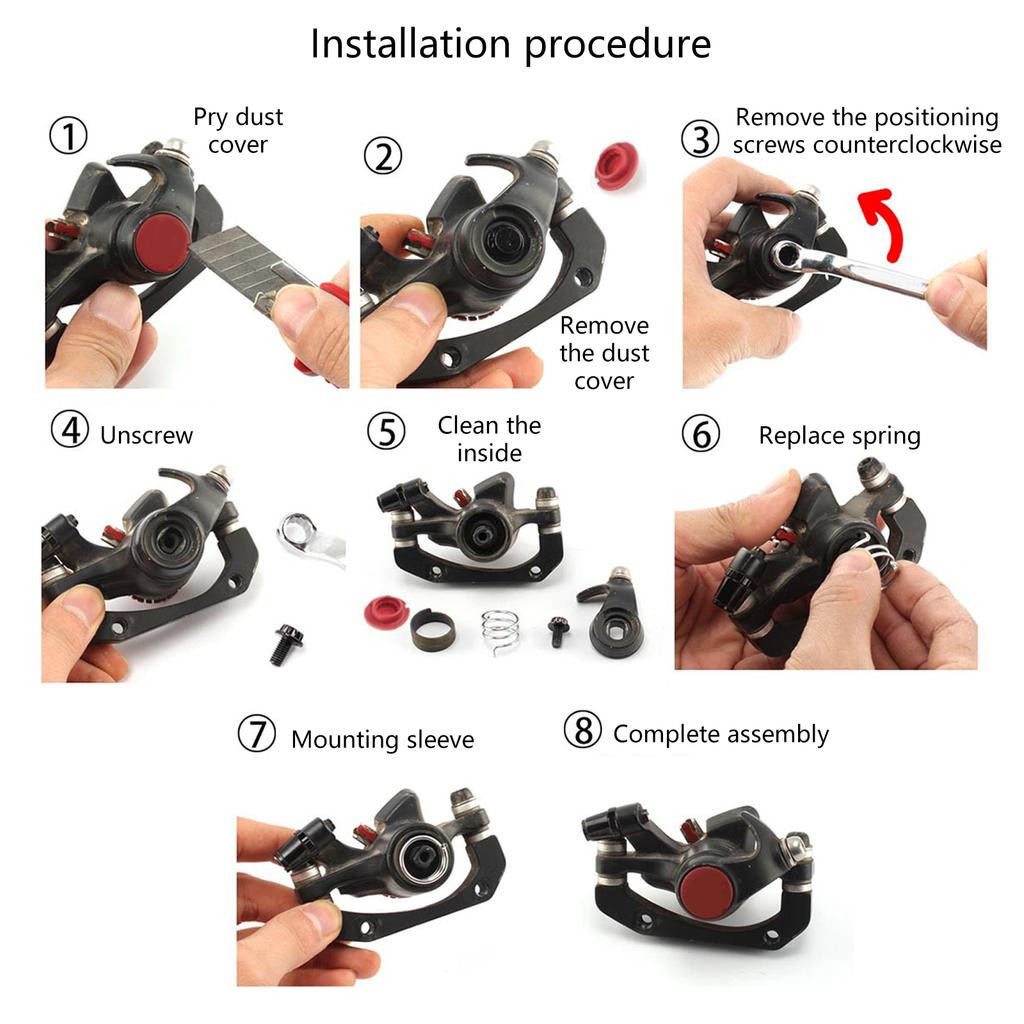 Installation procedure

① Pry dust cover

② Remove the dust cover

③ Remove the positioning screws counterclockwise

④ Unscrew

⑤ Clean the inside

⑥ Replace spring

⑦ Mounting sleeve

⑧ Complete assembly