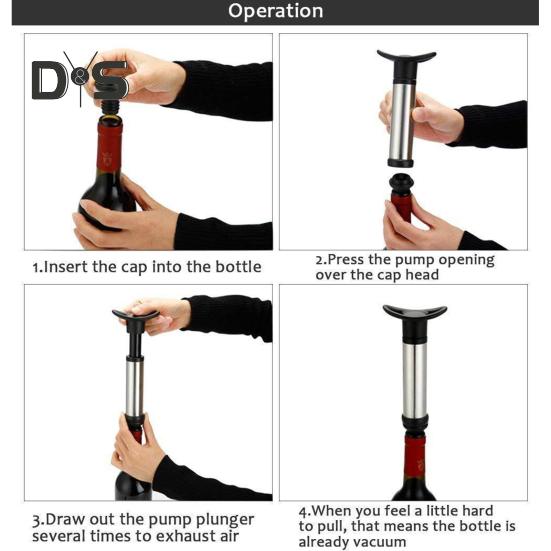 Operation

D&S

1.Insert the cap into the bottle

2.Press the pump opening over the cap head

3.Draw out the pump plunger several times to exhaust air

4.When you feel a little hard to pull, that means the bottle is already vacuum