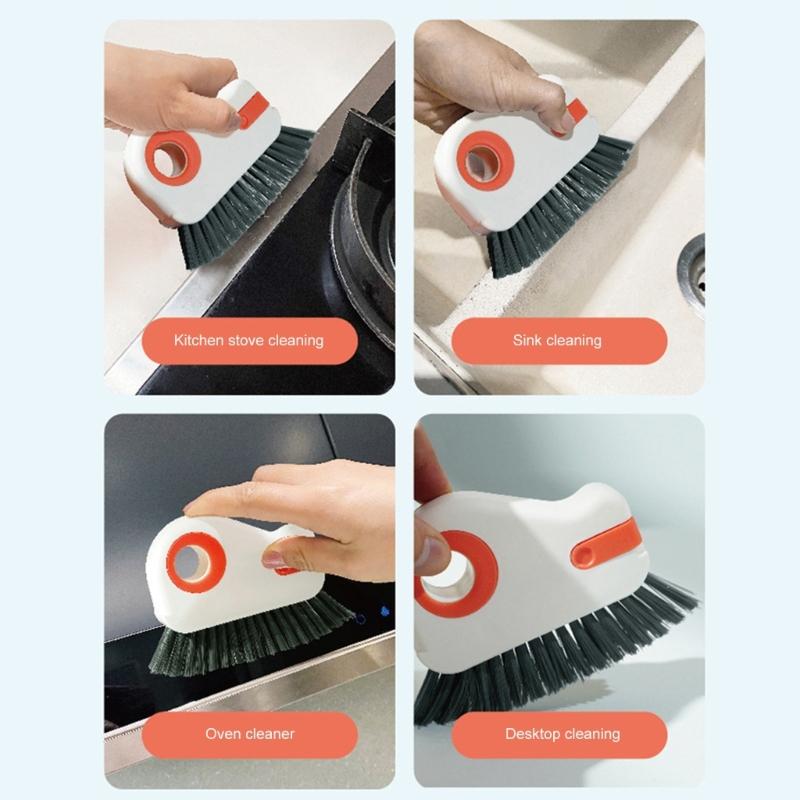 Kitchen stove cleaning

Sink cleaning

Oven cleaner

Desktop cleaning