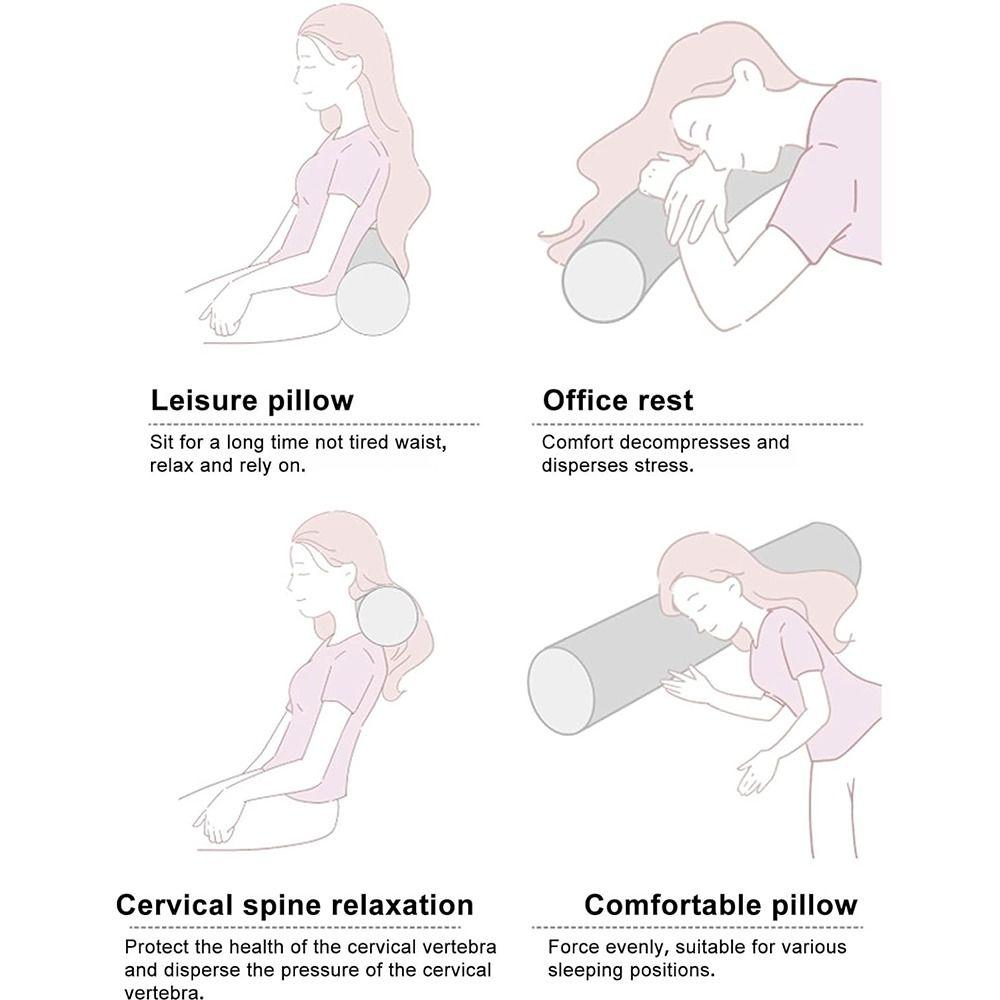 Leisure pillow

Sit for a long time not tired waist, relax and rely on.

Office rest

Comfort decompresses and disperses stress.

Cervical spine relaxation

Protect the health of the cervical vertebra and disperse the pressure of the cervical vertebra.

Comfortable pillow

Force evenly, suitable for various sleeping positions.