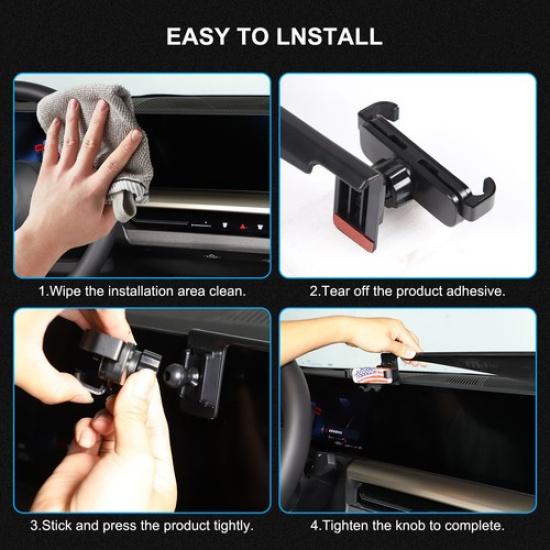 EASY TO LNSTALL

1.Wipe the installation area clean.

2.Tear off the product adhesive.

3.Stick and press the product tightly.

4.Tighten the knob to complete.