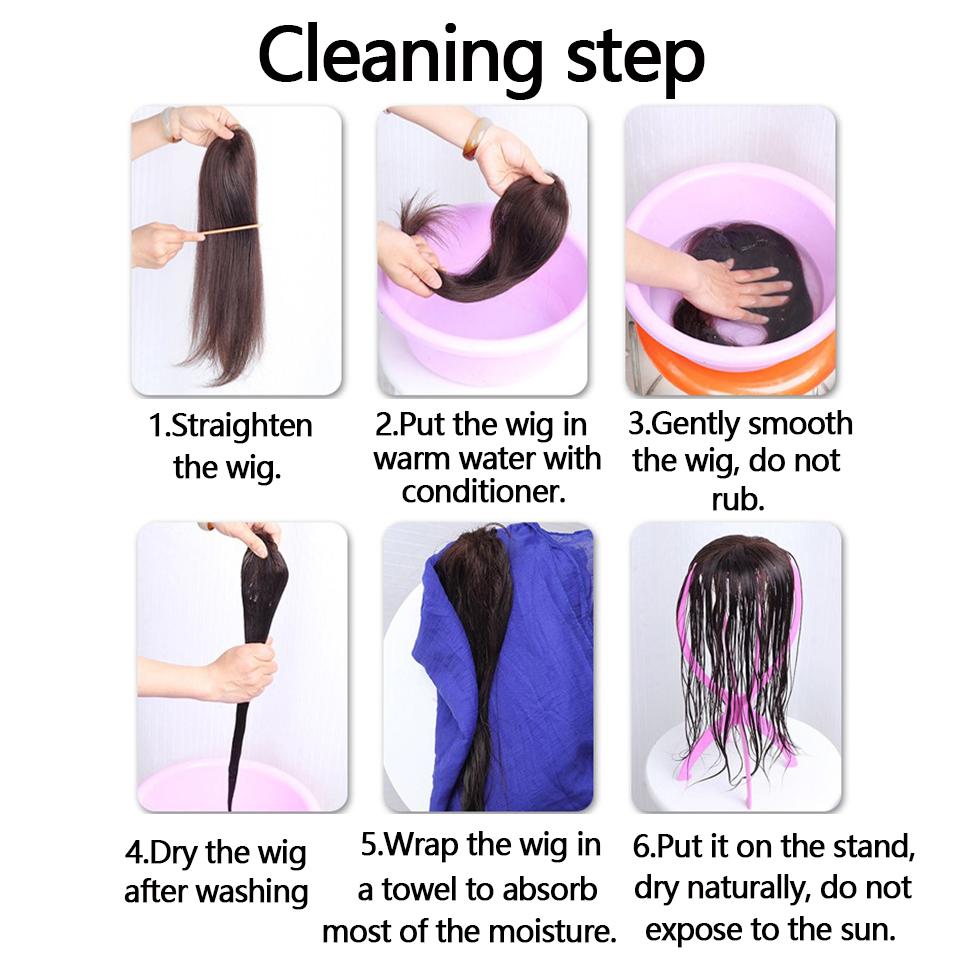 Cleaning step

1.Straighten the wig.

2.Put the wig in warm water with conditioner.

3.Gently smooth the wig, do not rub.

4.Dry the wig after washing

5.Wrap the wig in a towel to absorb most of the moisture.

6.Put it on the stand, dry naturally, do not expose to the sun.