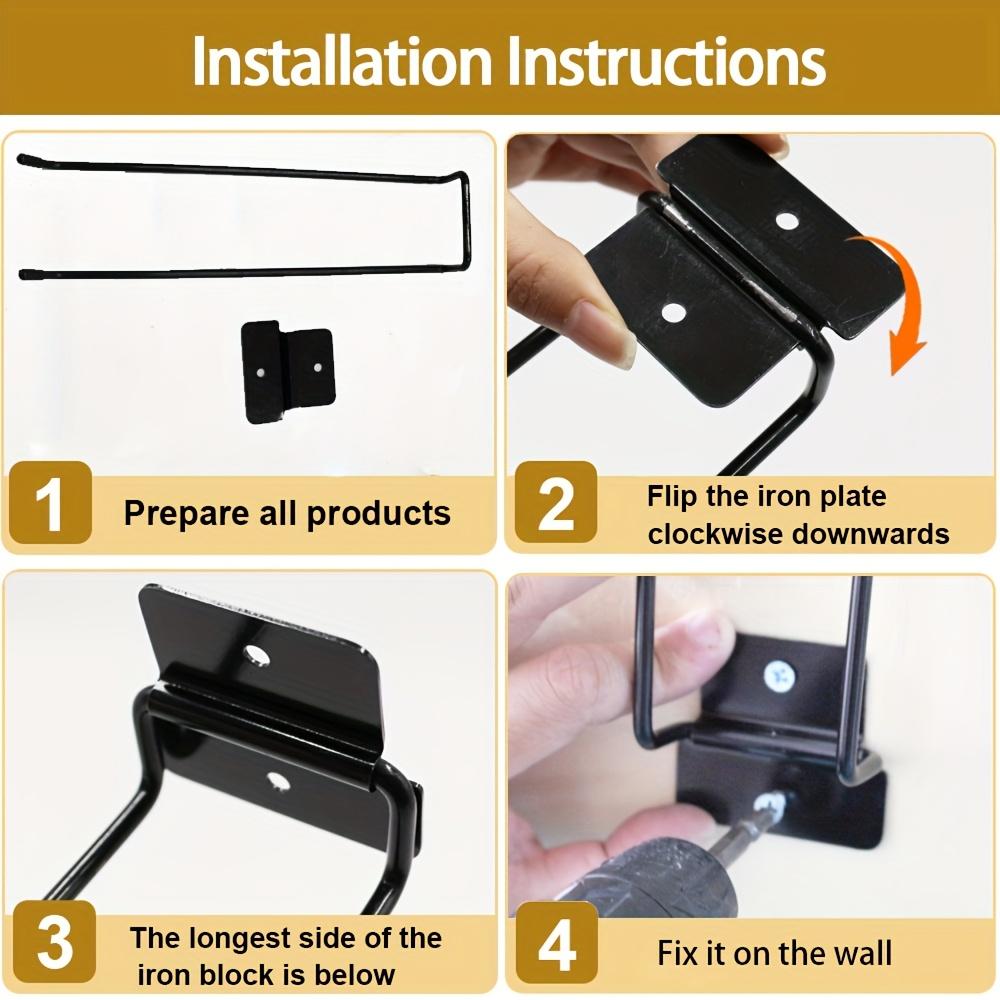 Installation Instructions

1 Prepare all products

2 Flip the iron plate clockwise downwards

3 The longest side of the iron block is below

4 Fix it on the wall