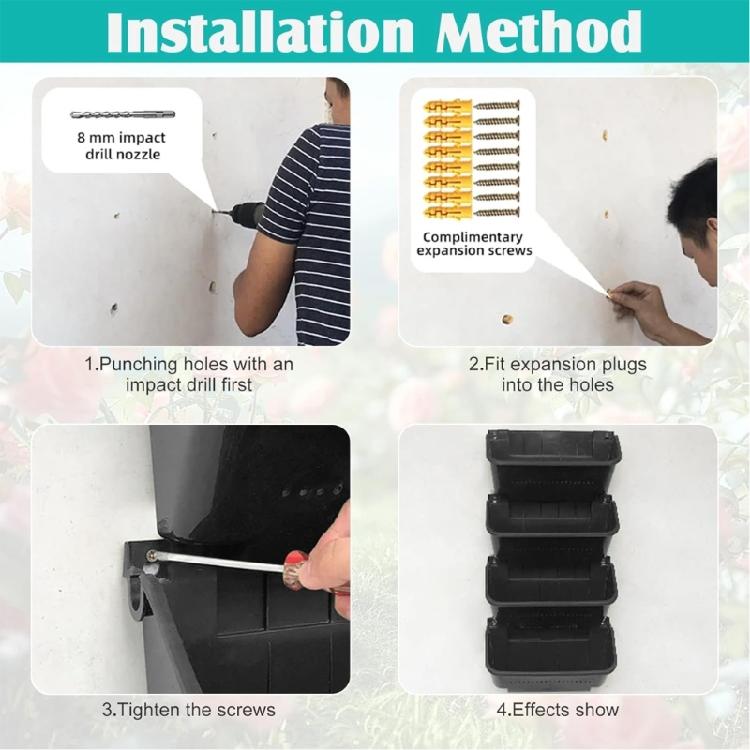 Installation Method

8 mm impact drill nozzle

1.Punching holes with an impact drill first

Complimentary expansion screws

2.Fit expansion plugs into the holes

3.Tighten the screws

4.Effects show