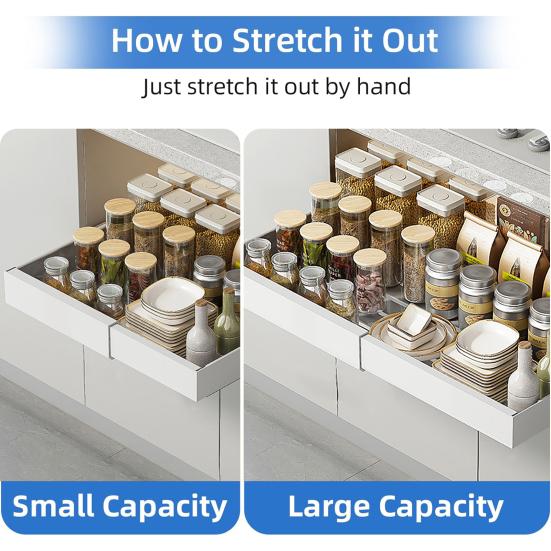 How to Stretch it Out

Just stretch it out by hand

Small Capacity

Large Capacity