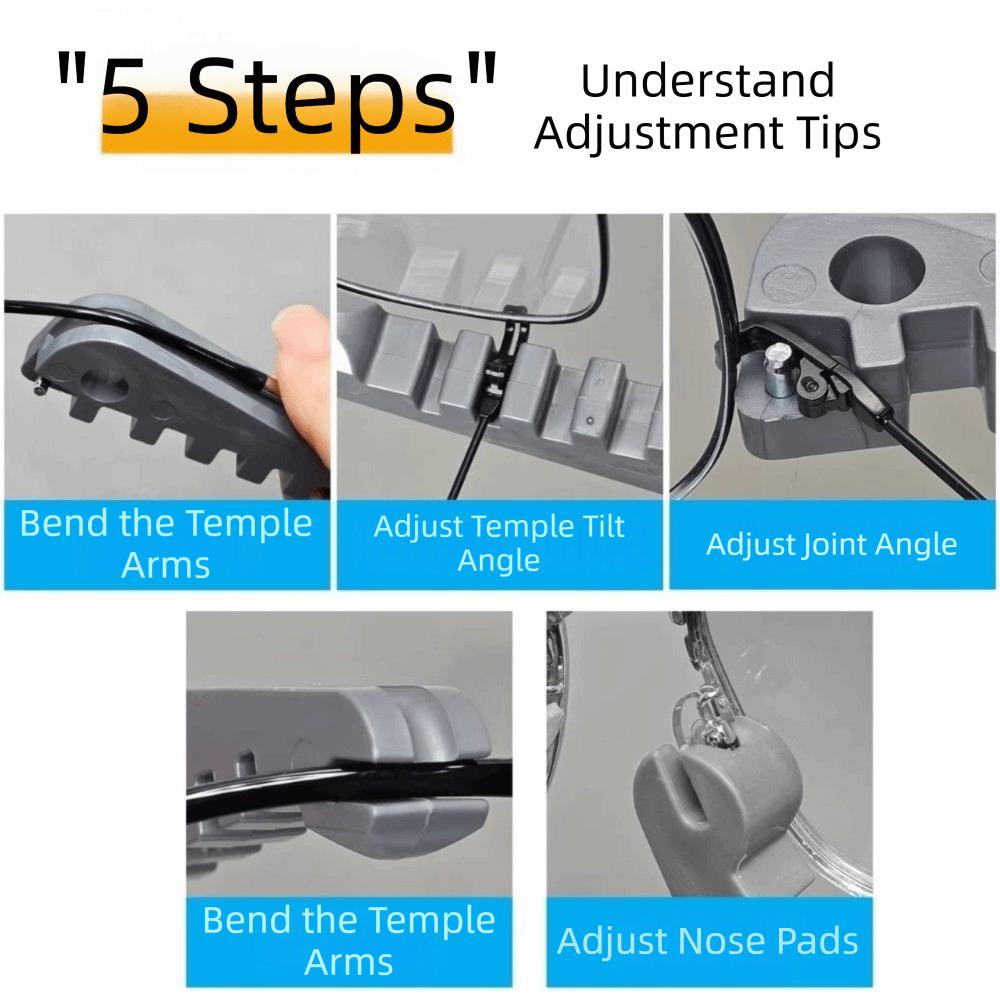 "5 Steps" Understand Adjustment Tips

Bend the Temple Arms

Adjust Temple Tilt Angle

Adjust Joint Angle

Bend the Temple Arms

Adjust Nose Pads