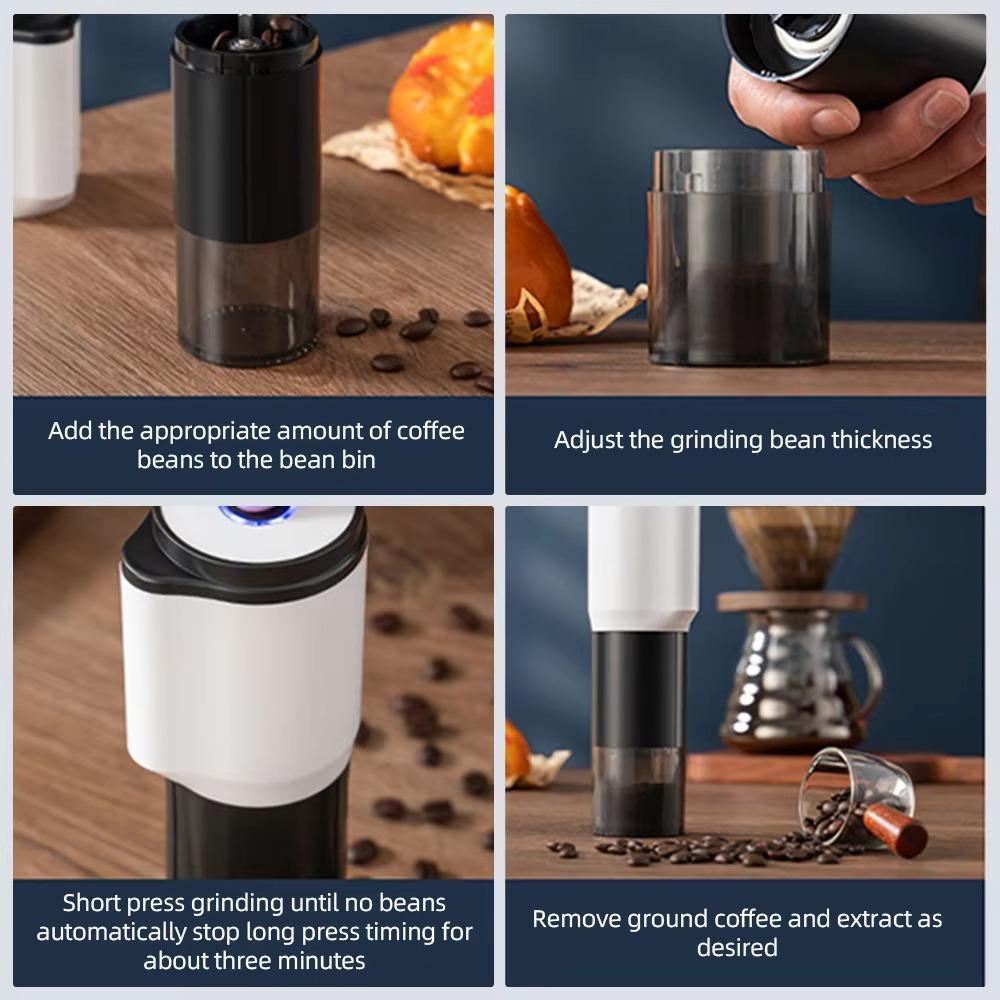 Add the appropriate amount of coffee beans to the bean bin

Adjust the grinding bean thickness

Short press grinding until no beans automatically stop long press timing for about three minutes

Remove ground coffee and extract as desired