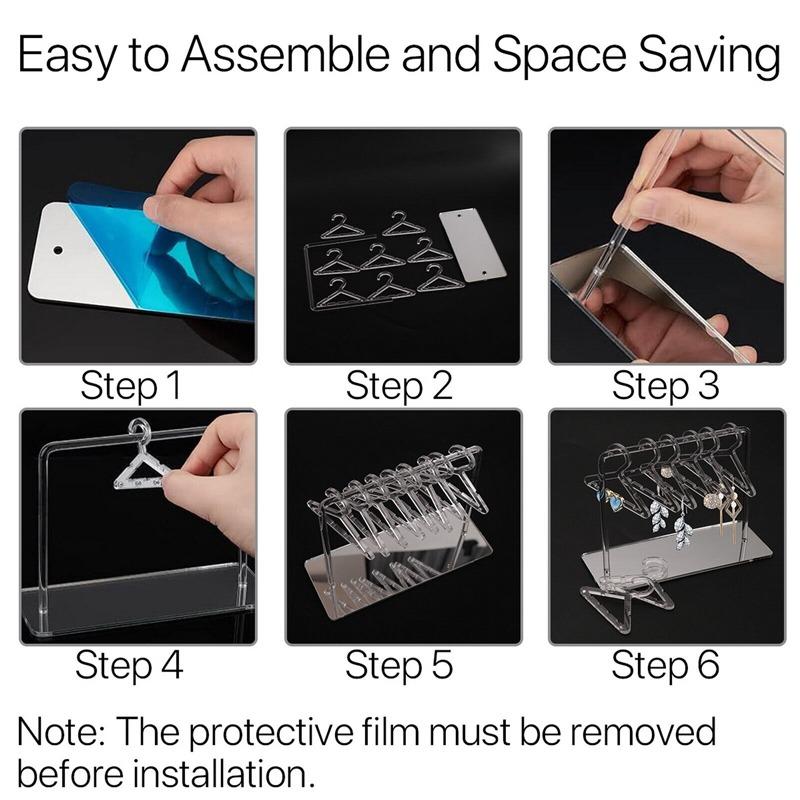 Easy to Assemble and Space Saving

Step 1

Step 2

Step 3

Step 4

Step 5

Step 6

Note: The protective film must be removed before installation.