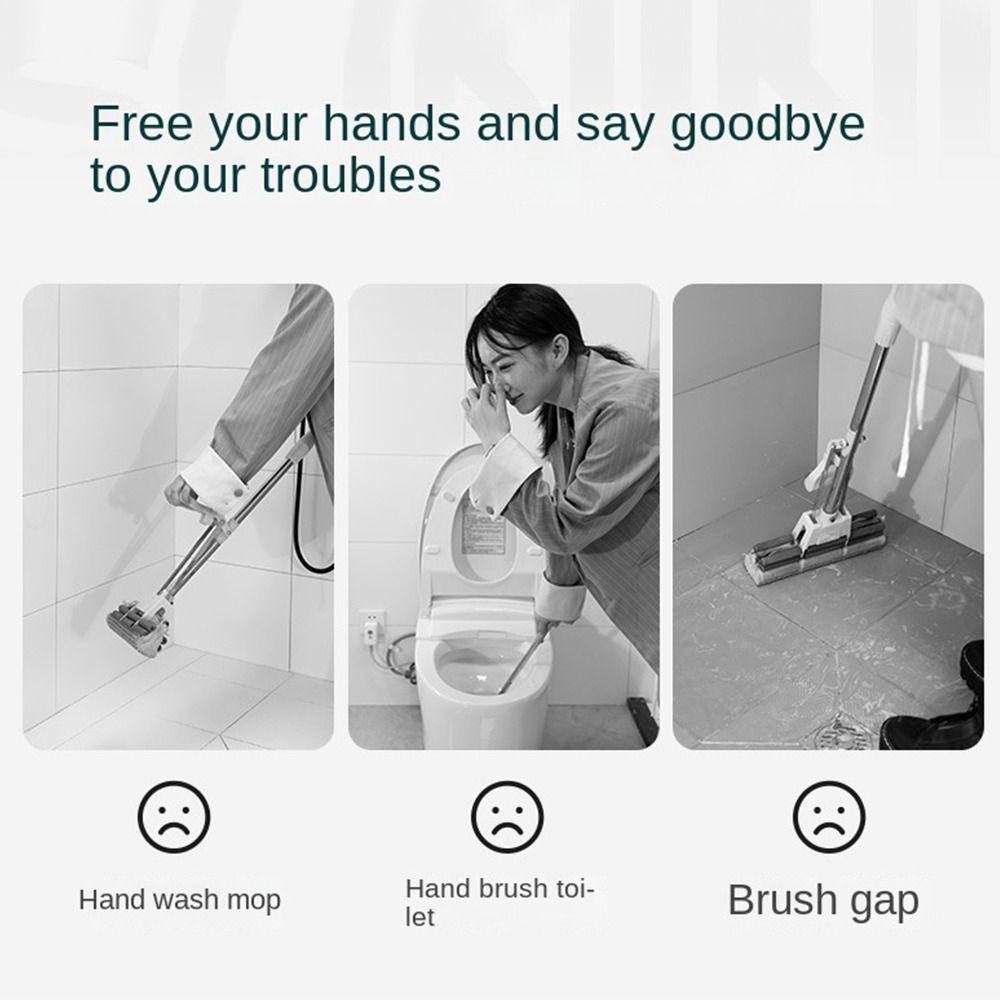 Free your hands and say goodbye to your troubles

Hand wash mop

Hand brush toilet

Brush gap