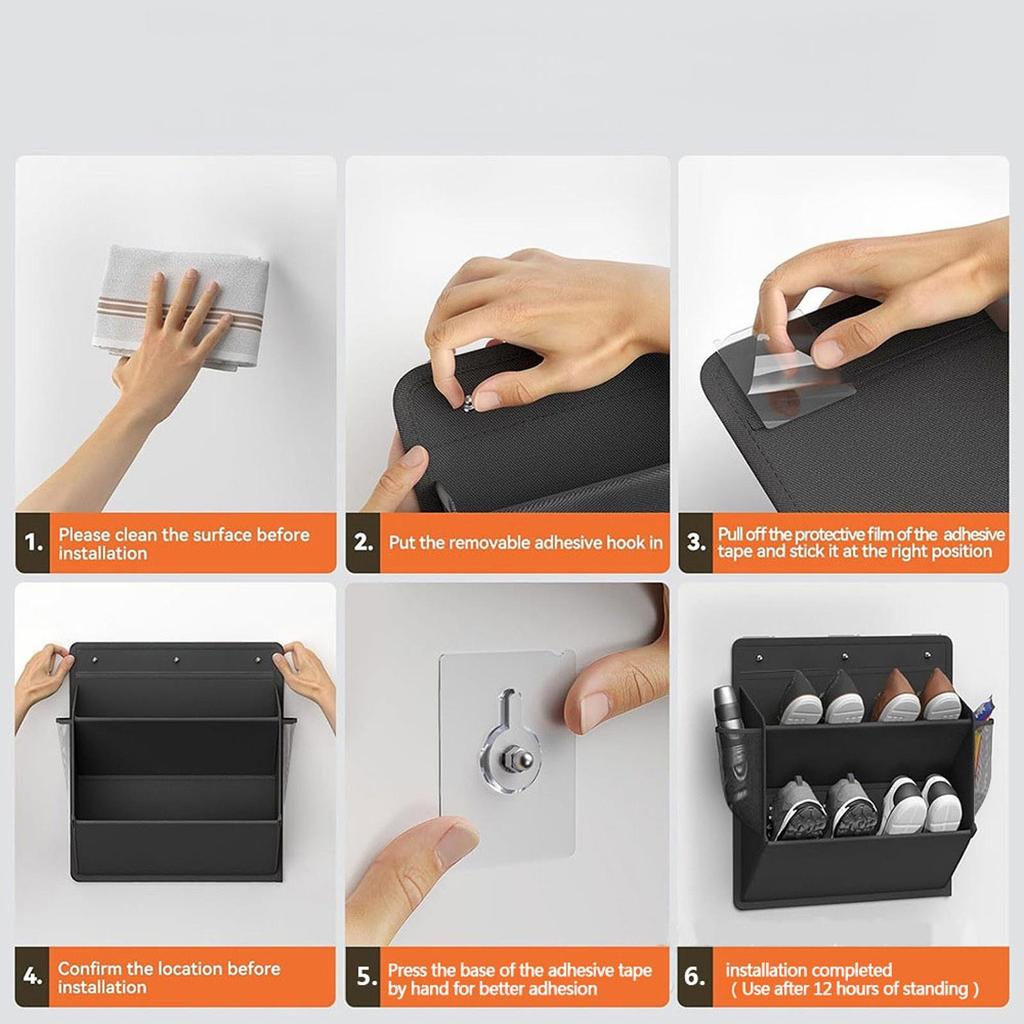 1. Please clean the surface before installation

2. Put the removable adhesive hook in

3. Pull off the protective film of the adhesive tape and stick it at the right position

4. Confirm the location before installation

5. Press the base of the adhesive tape by hand for better adhesion

6. installation completed ( Use after 12 hours of standing )