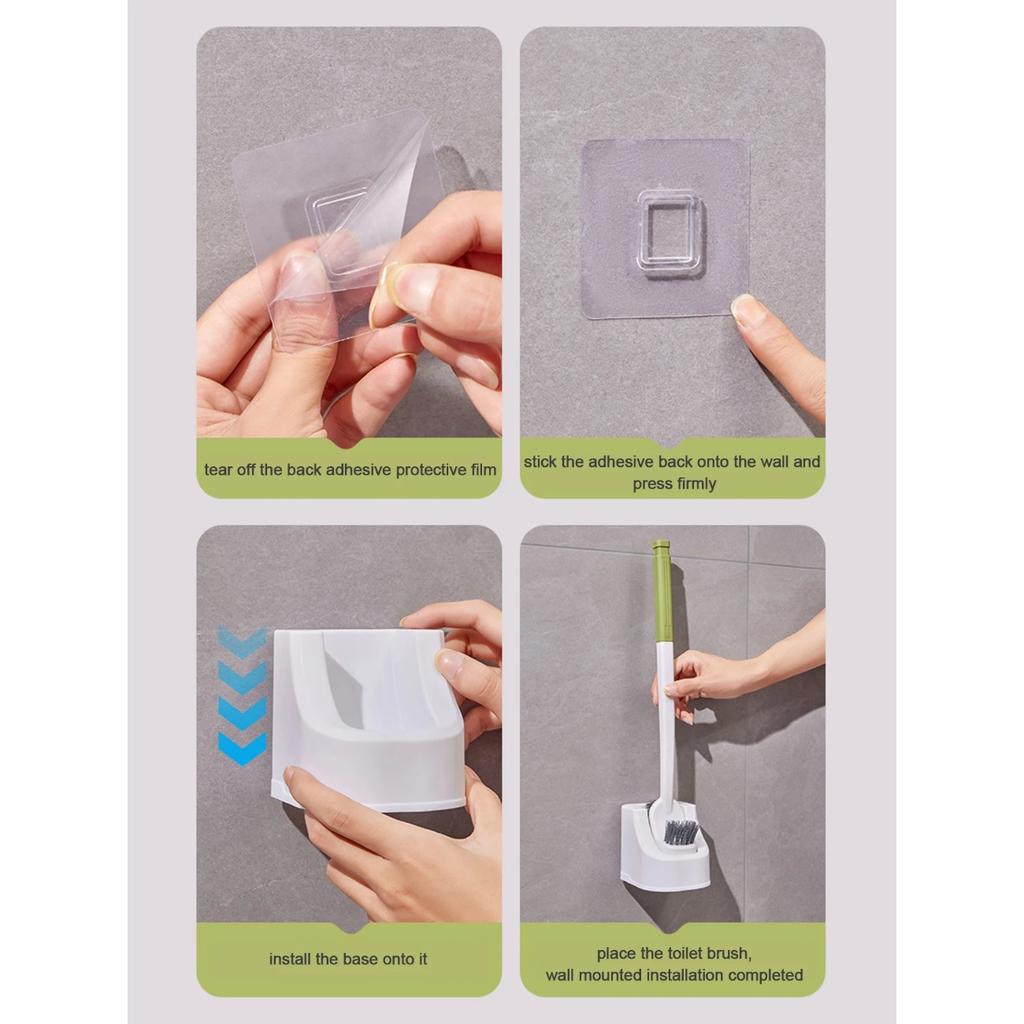 tear off the back adhesive protective film

stick the adhesive back onto the wall and press firmly

install the base onto it

place the toilet brush, wall mounted installation completed