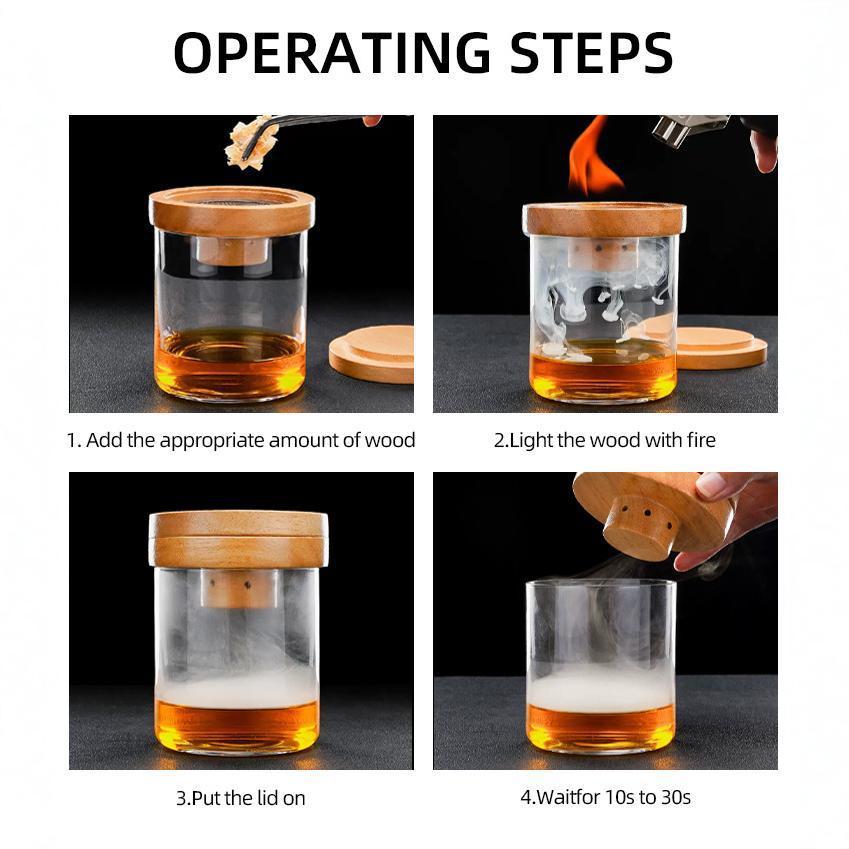 OPERATING STEPS

1. Add the appropriate amount of wood

2.Light the wood with fire

3.Put the lid on

4.Waitfor 10s to 30s