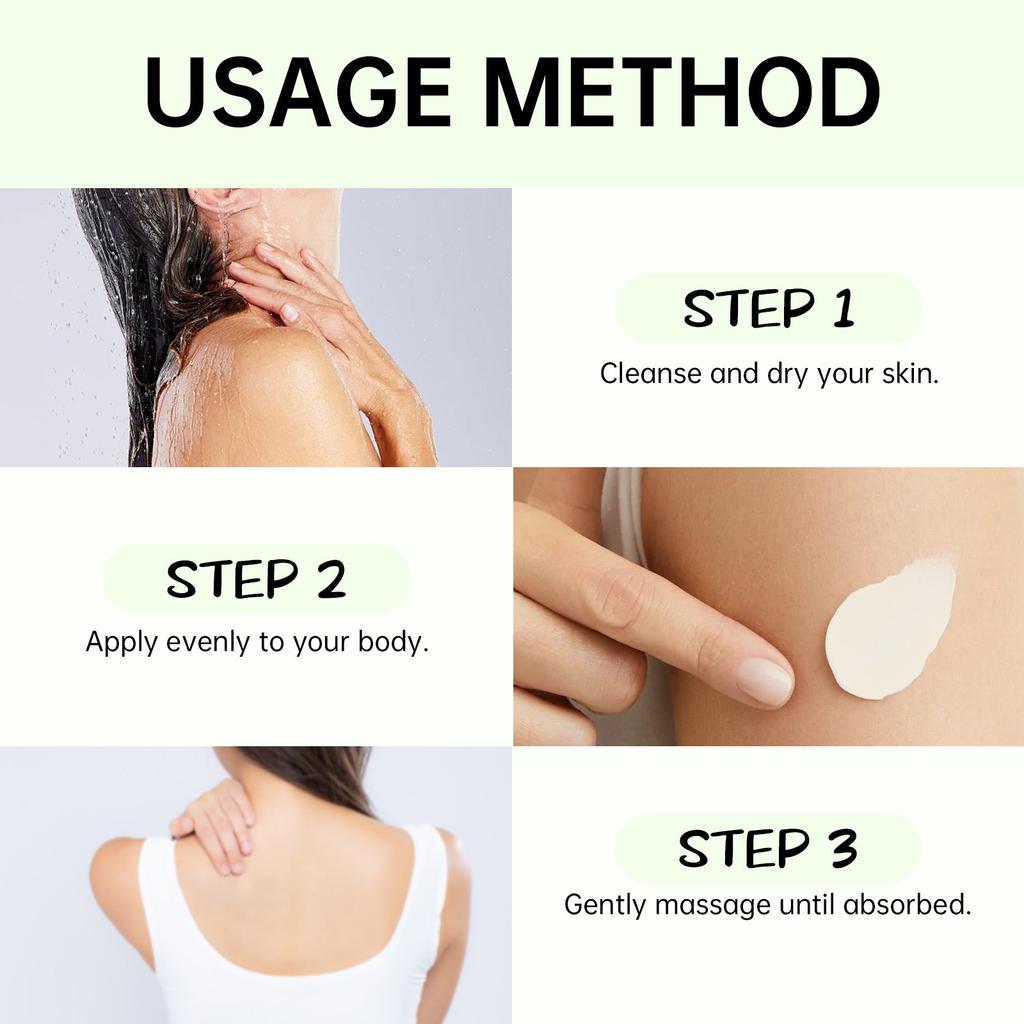 USAGE METHOD

STEP 1
Cleanse and dry your skin.

STEP 2
Apply evenly to your body.

STEP 3
Gently massage until absorbed.