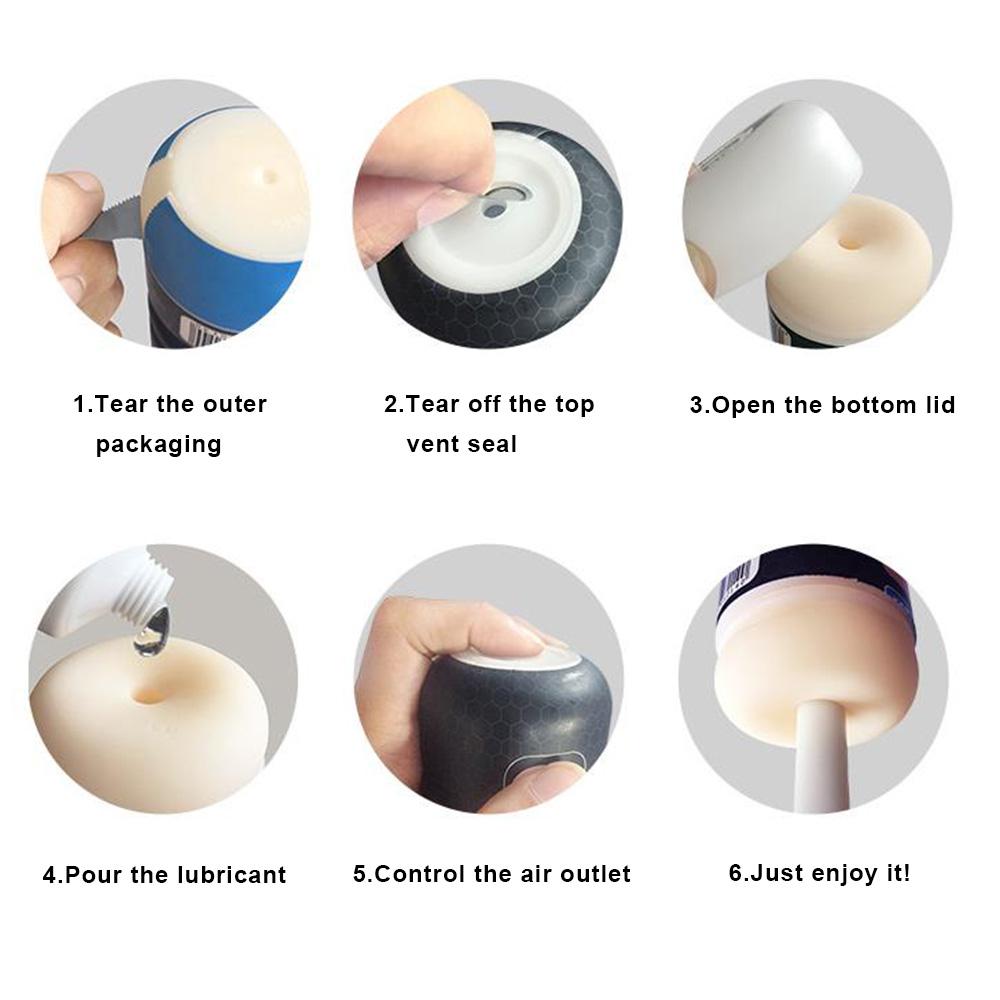 1.Tear the outer packaging

2.Tear off the top vent seal

3.Open the bottom lid

4.Pour the lubricant

5.Control the air outlet

6.Just enjoy it!