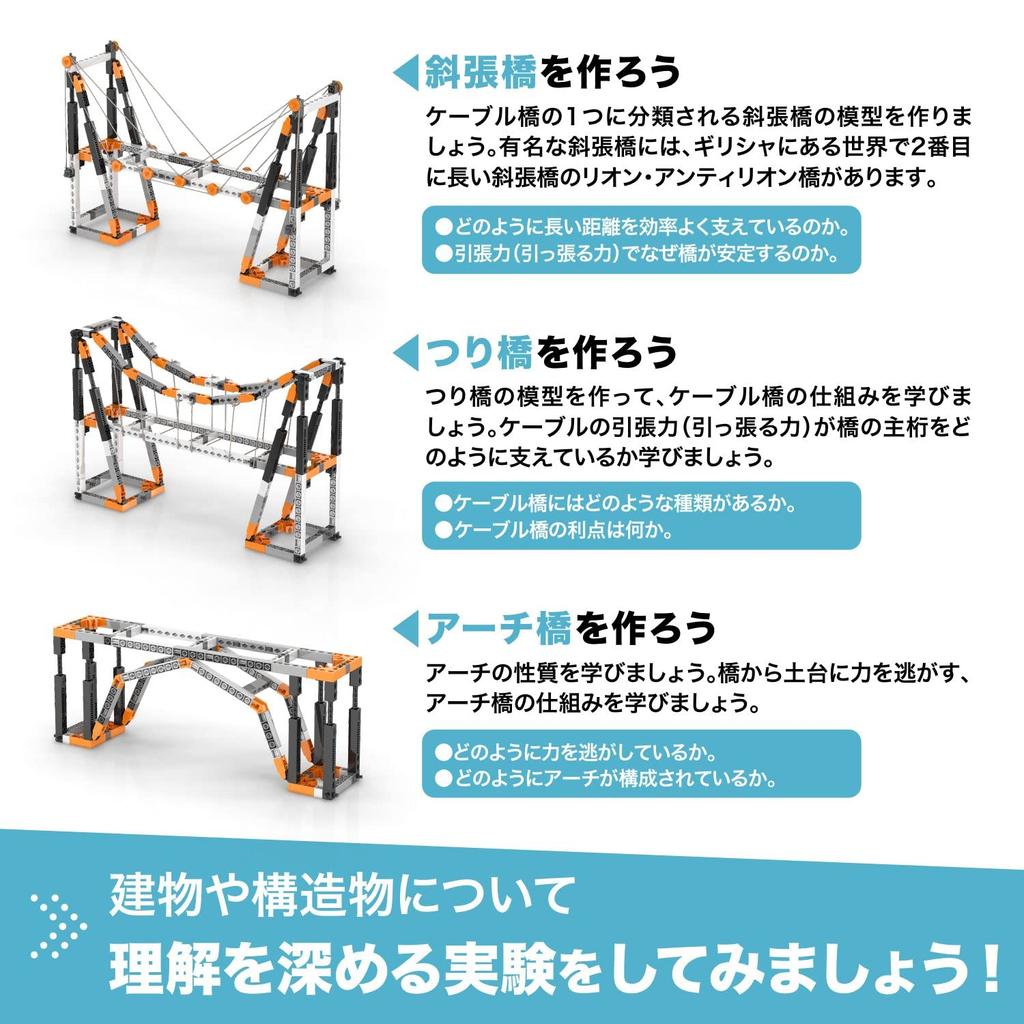 斜張橋を作ろう

ケーブル橋の1つに分類される斜張橋の模型を作りましょう。有名な斜張橋には、ギリシャにある世界で2番目に長い斜張橋のリオン・アンティリオン橋があります。

●どのように長い距離を効率よく支えているのか。
●引張力(引っ張る力)でなぜ橋が安定するのか。

つり橋を作ろう

つり橋の模型を作って、ケーブル橋の仕組みを学びましょう。ケーブルの引張力(引っ張る力)が橋の主桁をどのように支えているか学びましょう。

●ケーブル橋にはどのような種類があるか。
●ケーブル橋の利点は何か。

アーチ橋を作ろう

アーチの性質を学びましょう。橋から土台に力を逃がす、アーチ橋の仕組みを学びましょう。

●どのように力を逃がしているか。
●どのようにアーチが構成されているか。

建物や構造物について
理解を深める実験をしてみましょう！